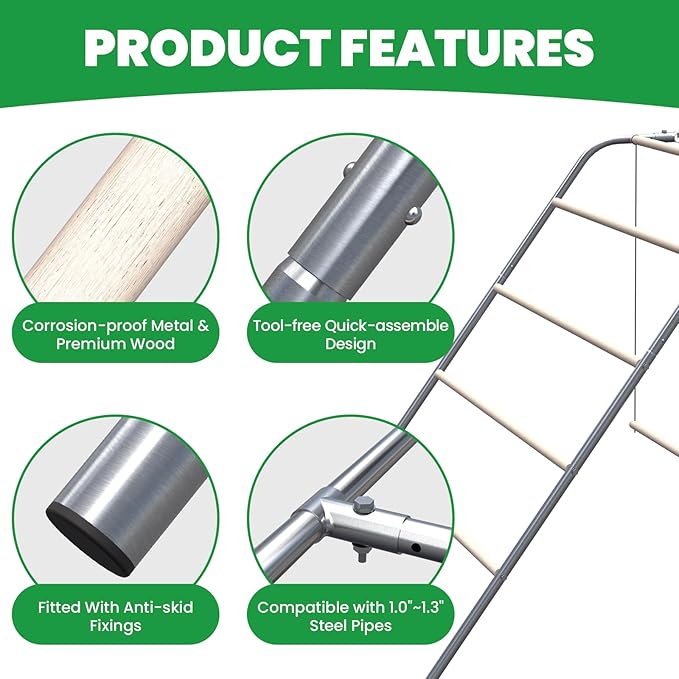 PRODUCT FEATURES

Corrosion-proof Metal & Premium Wood

Tool-free Quick-assemble Design

Fitted With Anti-skid Fixings

Compatible with 1.0"~1.3" Steel Pipes