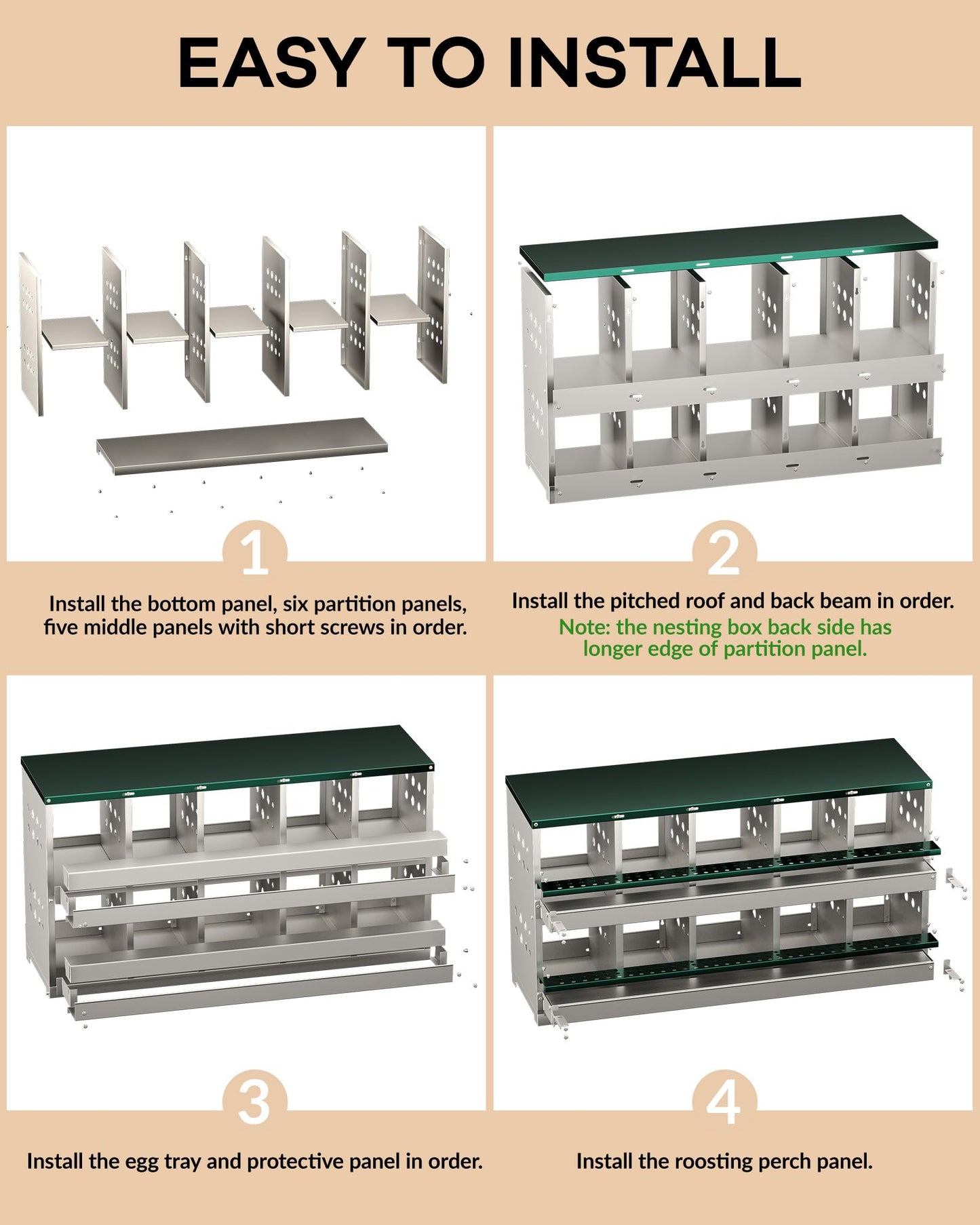 EASY TO INSTALL

1

Install the bottom panel, six partition panels, five middle panels with short screws in order.

2

Install the pitched roof and back beam in order.

Note: the nesting box back side has longer edge of partition panel.

3

Install the egg tray and protective panel in order.

4

Install the roosting perch panel.