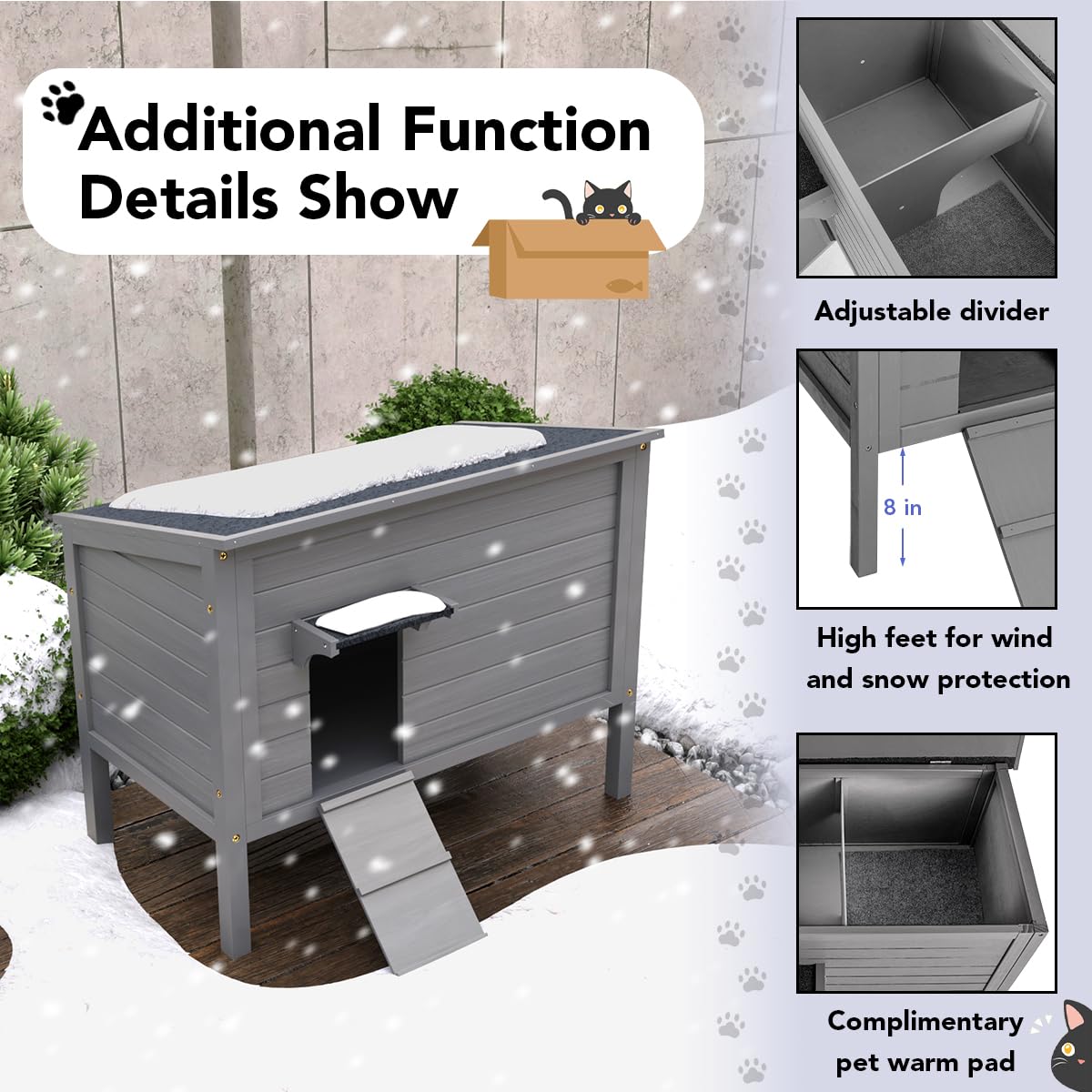 Additional Function Details Show

Adjustable divider

8 in

High feet for wind and snow protection

Complimentary pet warm pad