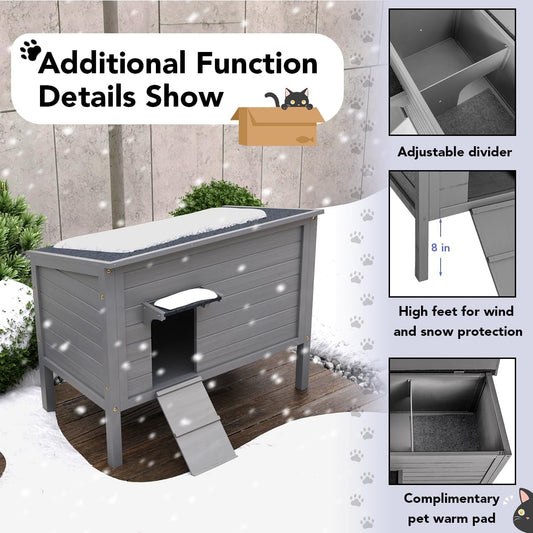 Additional Function Details Show

Adjustable divider

8 in

High feet for wind and snow protection

Complimentary pet warm pad