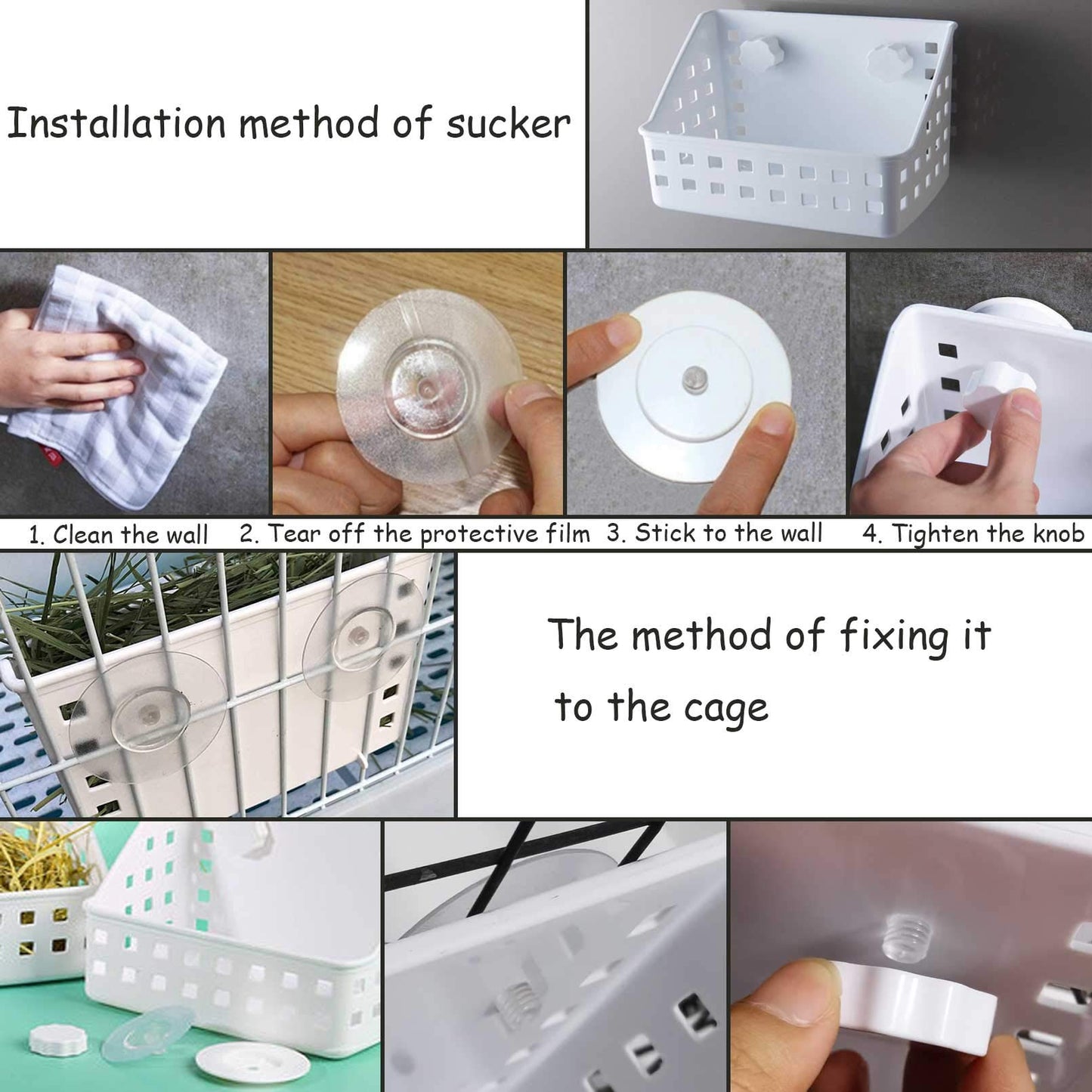 Installation method of sucker

1. Clean the wall 2. Tear off the protective film 3. Stick to the wall 4. Tighten the knob

The method of fixing it to the cage