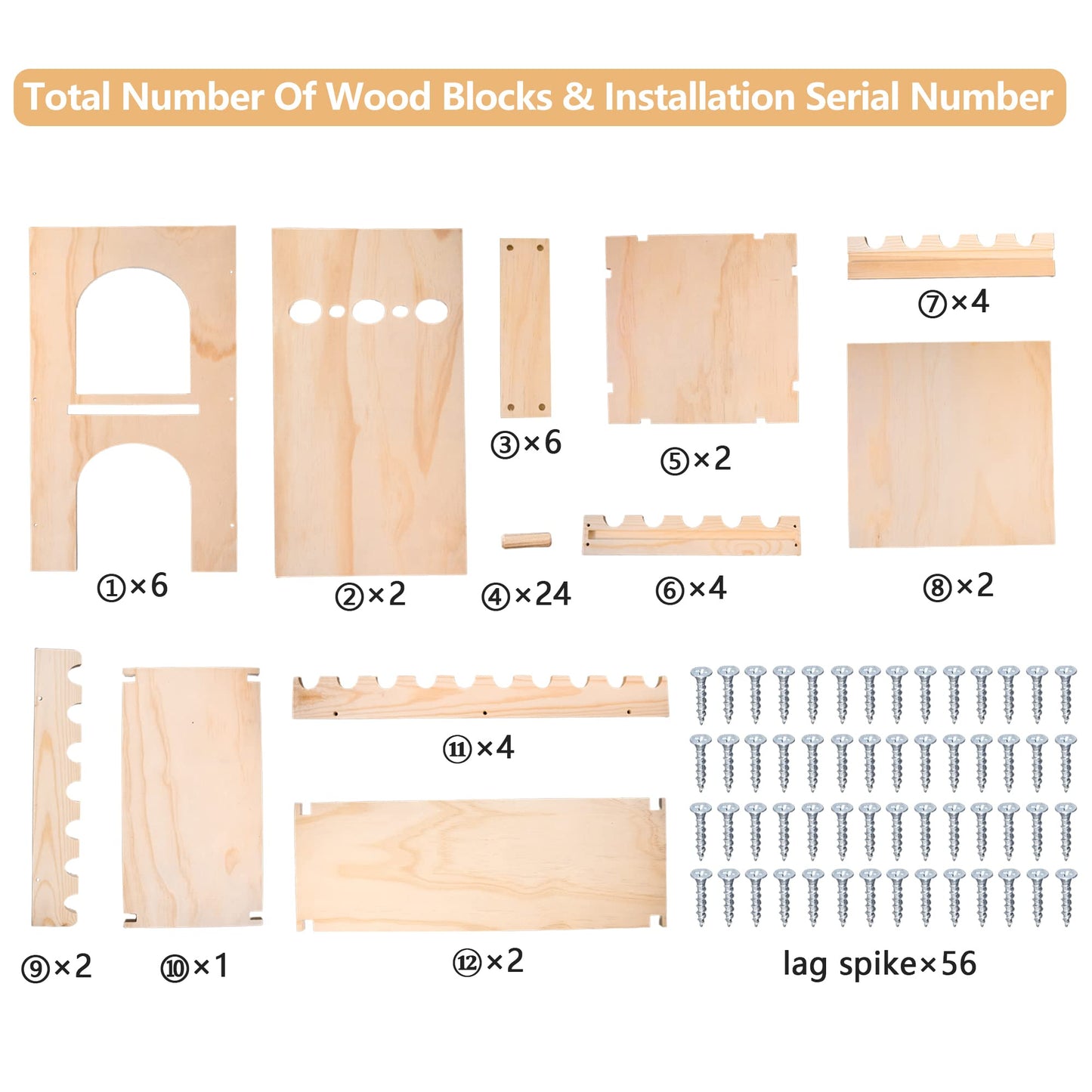 Total Number Of Wood Blocks & Installation Serial Number

①×6

②×2

③×6

④×24

⑤×2

⑥×4

⑦×4

⑧×2

⑨×2

⑩×1

⑪×4

⑫×2

lag spike×56