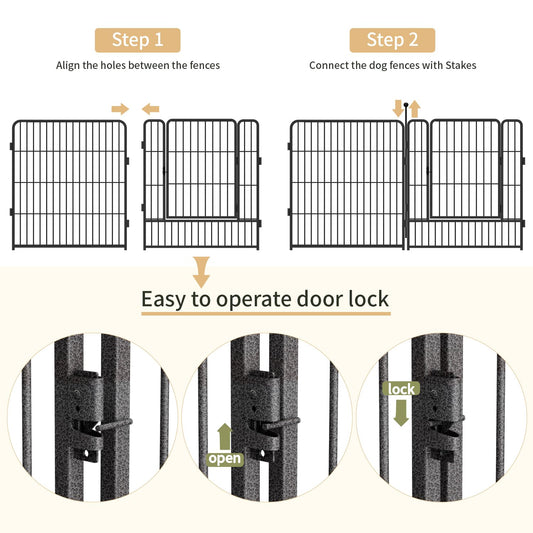 Step 1

Align the holes between the fences

Step 2

Connect the dog fences with Stakes

Easy to operate door lock

open

lock