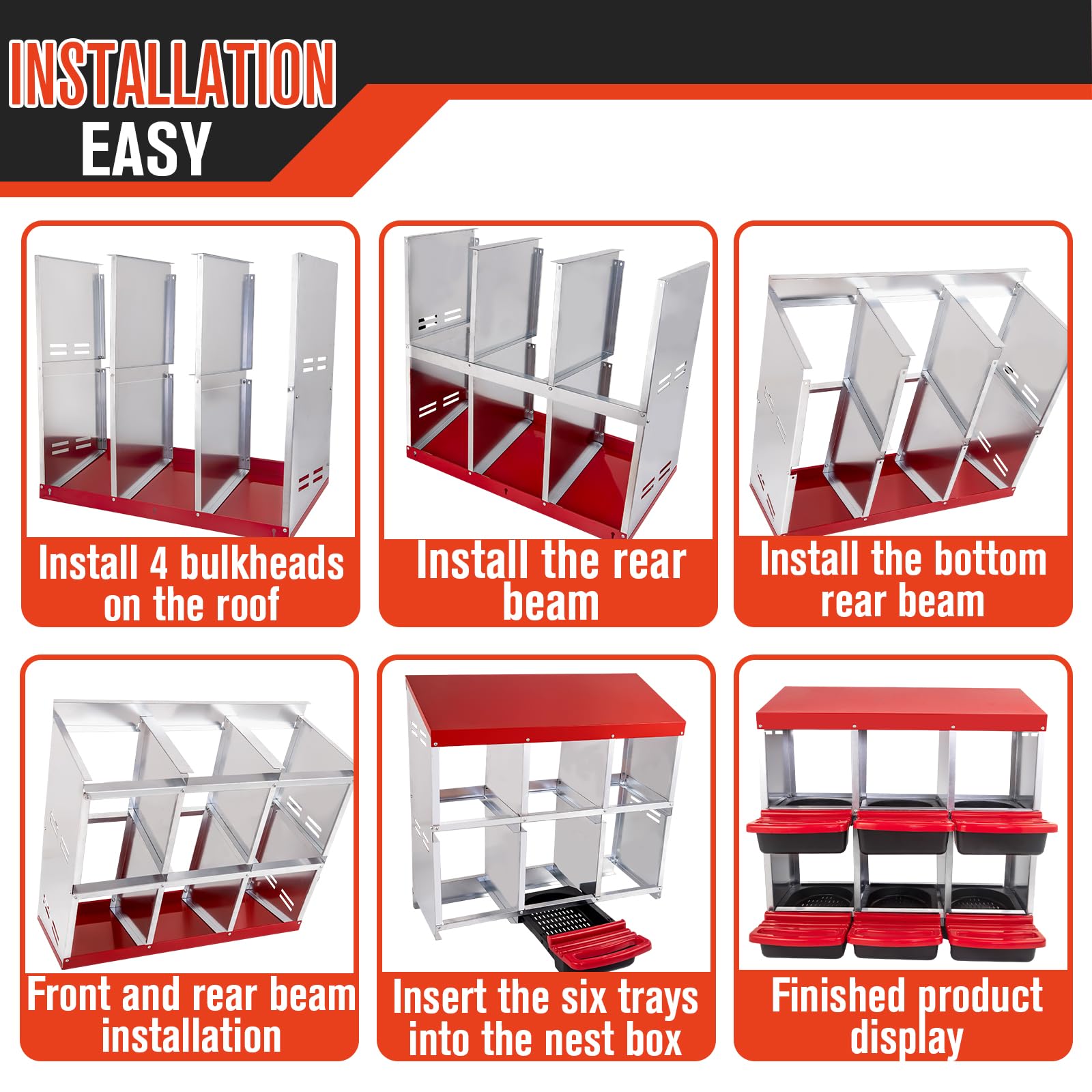 INSTALLATION
EASY

Install 4 bulkheads on the roof

Install the rear beam

Install the bottom rear beam

Front and rear beam installation

Insert the six trays into the nest box

Finished product display