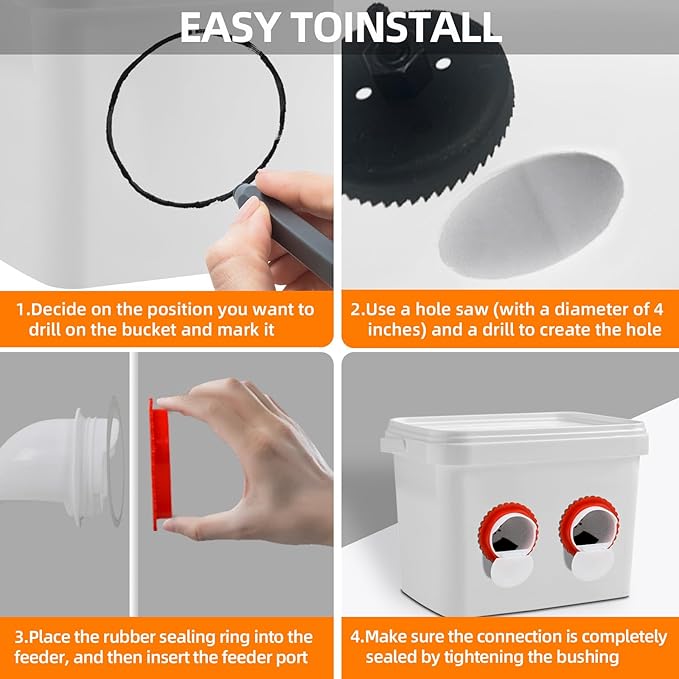 EASY TOINSTALL

1.Decide on the position you want to drill on the bucket and mark it

2.Use a hole saw (with a diameter of 4 inches) and a drill to create the hole

3.Place the rubber sealing ring into the feeder, and then insert the feeder port

4.Make sure the connection is completely sealed by tightening the bushing