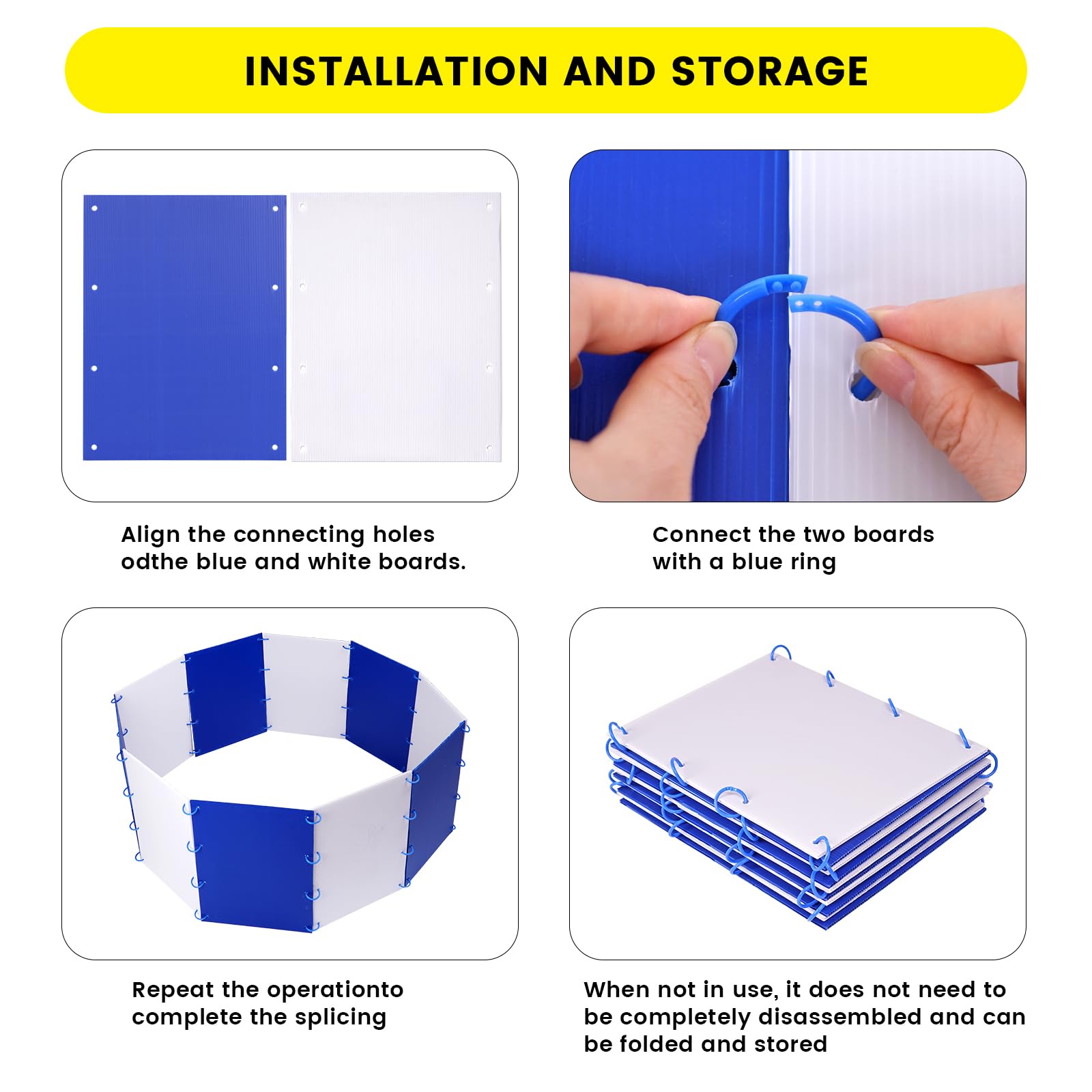 INSTALLATION AND STORAGE

Align the connecting holes odthe blue and white boards.

Connect the two boards with a blue ring

Repeat the operationto complete the splicing

When not in use, it does not need to be completely disassembled and can be folded and stored