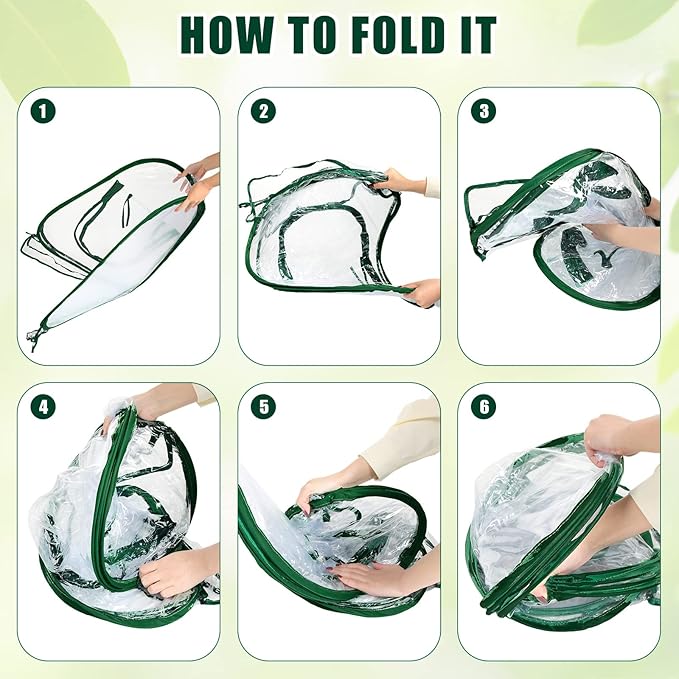 HOW TO FOLD IT

1

2

3

4

5

6