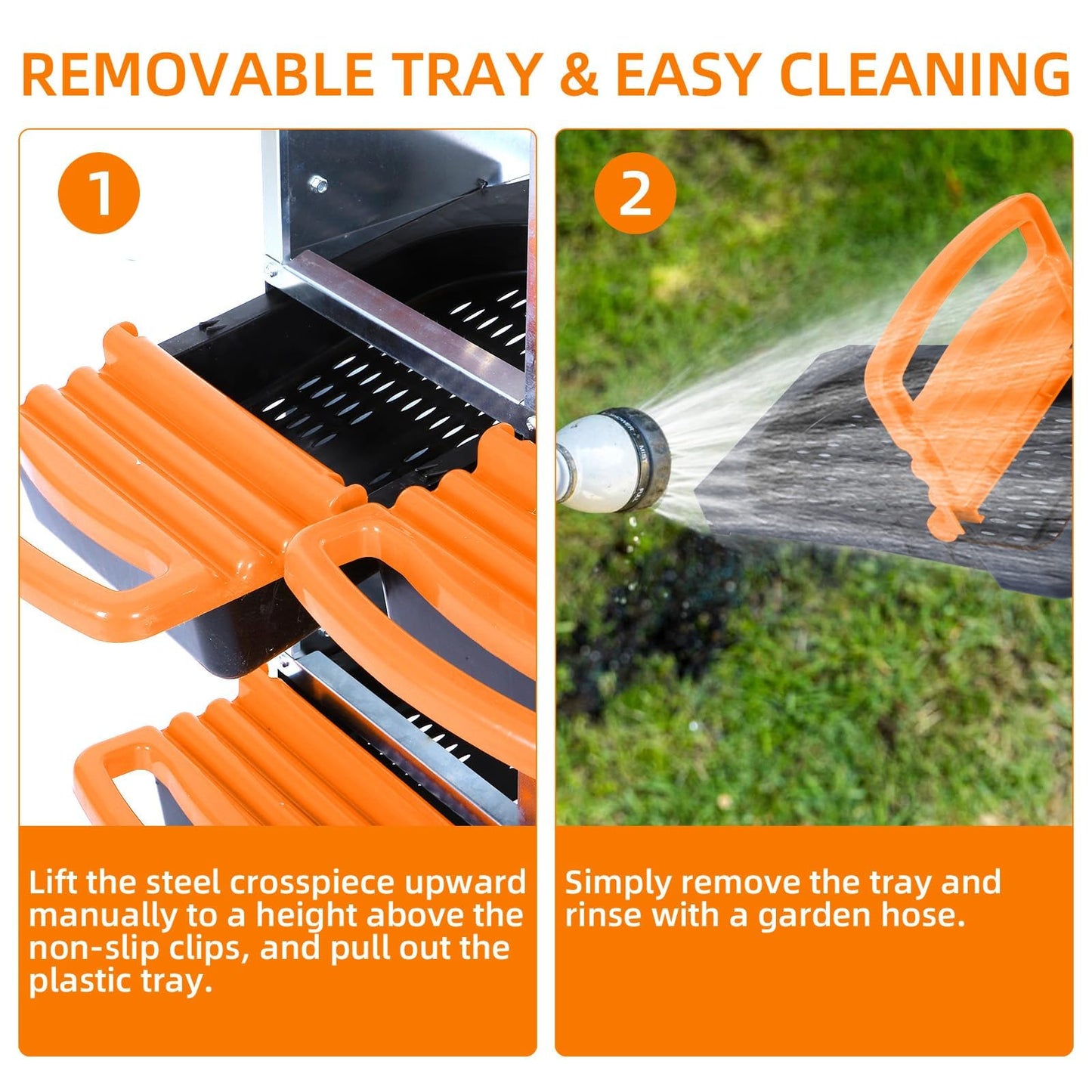 REMOVABLE TRAY & EASY CLEANING

1

Lift the steel crosspiece upward manually to a height above the non-slip clips, and pull out the plastic tray.

2

Simply remove the tray and rinse with a garden hose.