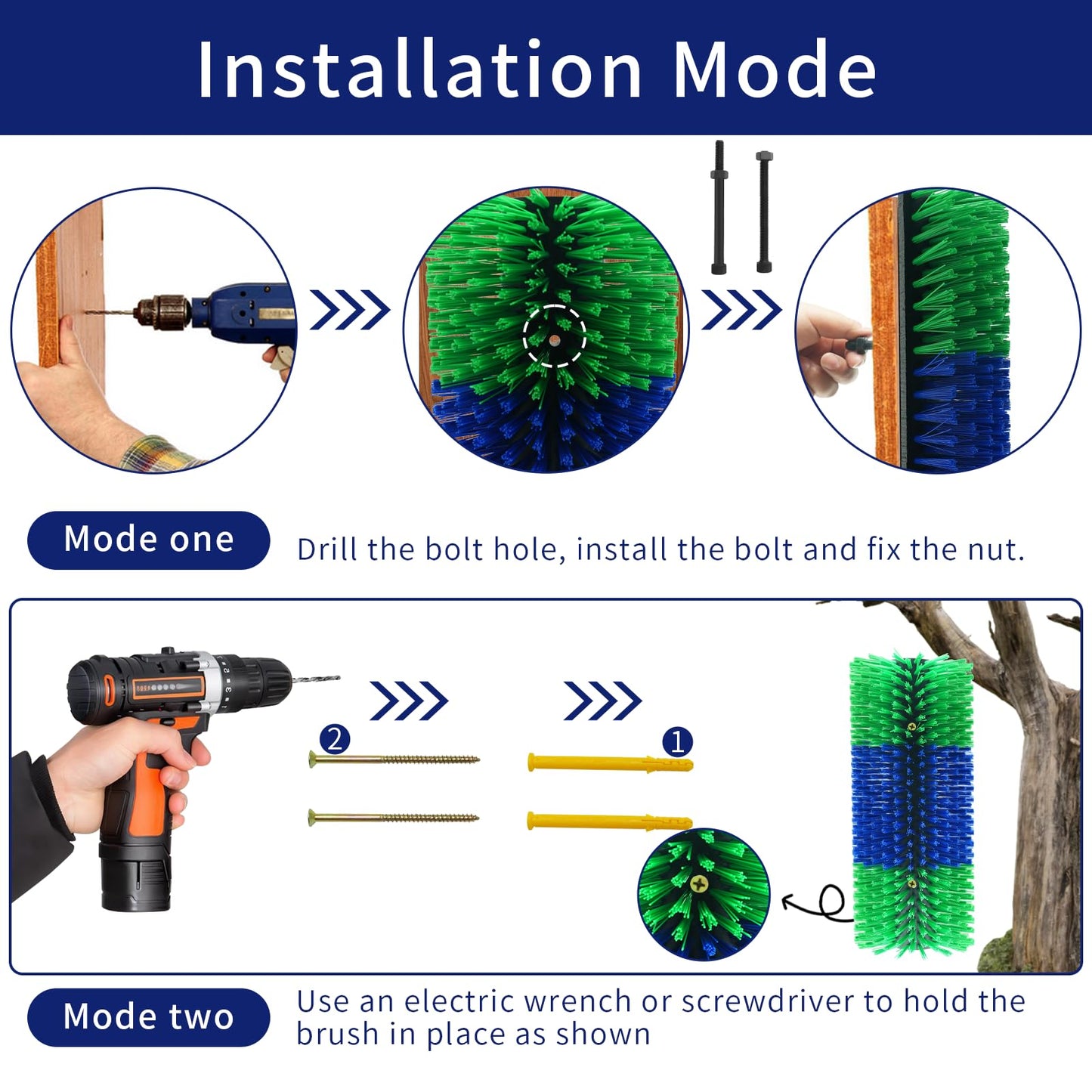 Installation Mode

Mode one

Drill the bolt hole, install the bolt and fix the nut.

2

1

Mode two

Use an electric wrench or screwdriver to hold the brush in place as shown