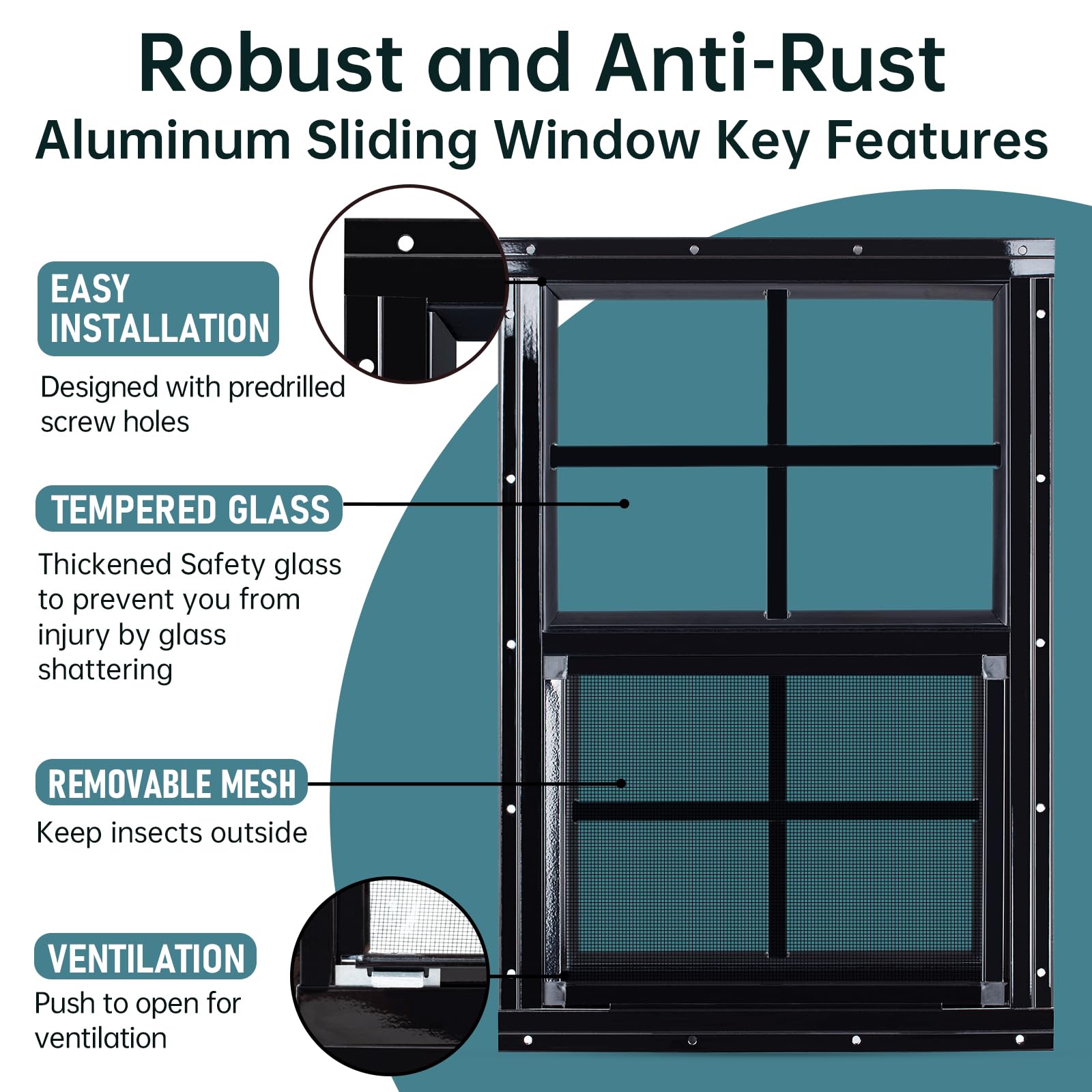 Robust and Anti-Rust
Aluminum Sliding Window Key Features

EASY INSTALLATION
Designed with predrilled screw holes

TEMPERED GLASS
Thickened Safety glass to prevent you from injury by glass shattering

REMOVABLE MESH
Keep insects outside

VENTILATION
Push to open for ventilation