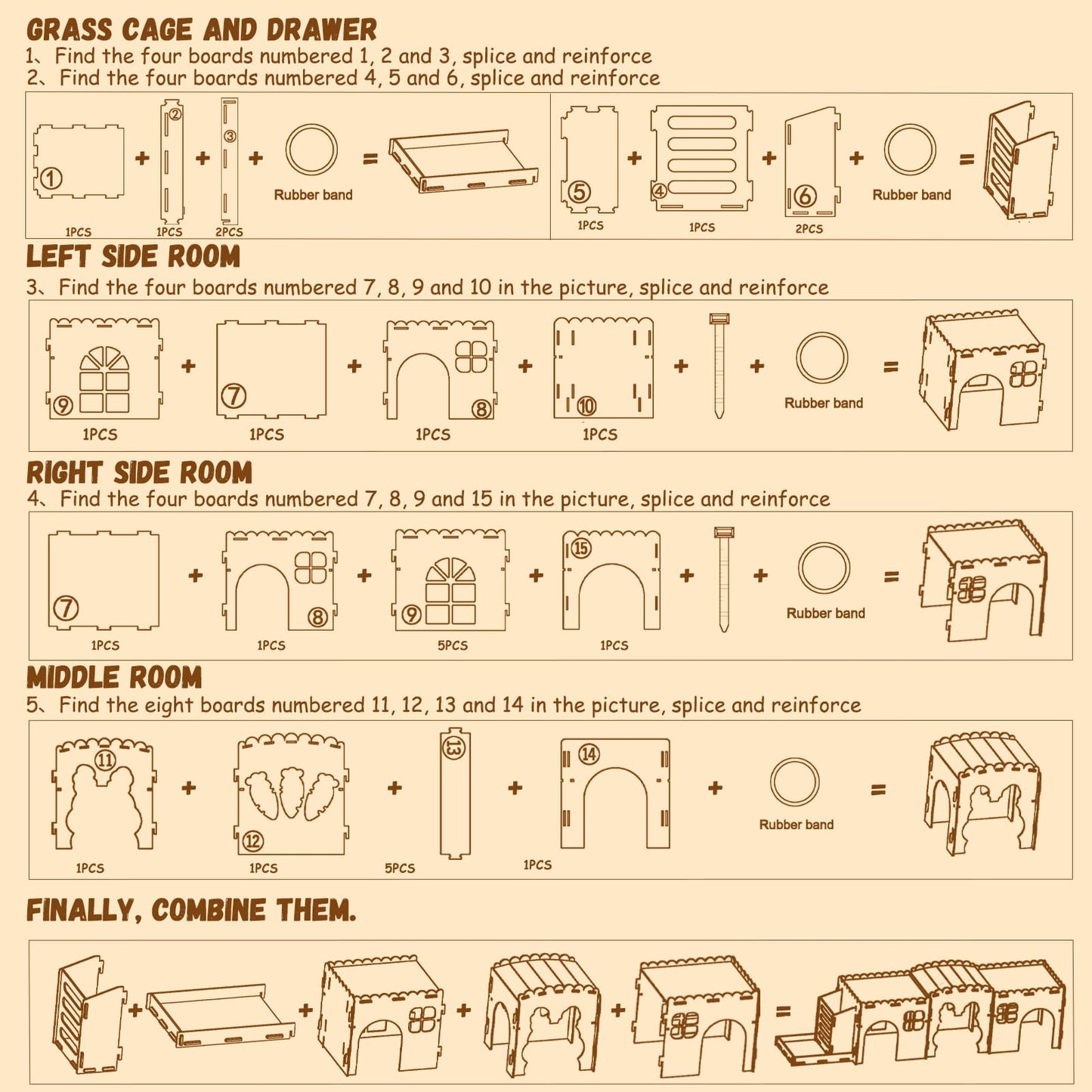 GRASS CAGE AND DRAWER

1、Find the four boards numbered 1, 2 and 3, splice and reinforce

2、Find the four boards numbered 4, 5 and 6, splice and reinforce

① + ② + ③ + Rubber band =

1PCS 1PCS 2PCS

⑤ + ④ + ⑥ + Rubber band =

1PCS 1PCS 2PCS

LEFT SIDE ROOM

3、Find the four boards numbered 7, 8, 9 and 10 in the picture, splice and reinforce

⑨ + ⑦ + ⑧ + ⑩ + + Rubber band =

1PCS 1PCS 1PCS 1PCS

RIGHT SIDE ROOM

4、Find the four boards numbered 7, 8, 9 and 15 in the picture, splice and reinforce

⑦ + ⑧ + ⑨ + ⑮ + + Rubber band =

1PCS 1PCS 5PCS 1PCS

MIDDLE ROOM

5、Find the eight boards numbered 11, 12, 13 and 14 in the picture, splice and reinforce

⑪ + ⑫ + ⑬ + ⑭ + Rubber band =

1PCS 1PCS 5PCS 1PCS

FINALLY, COMBINE THEM.

+ + + + =