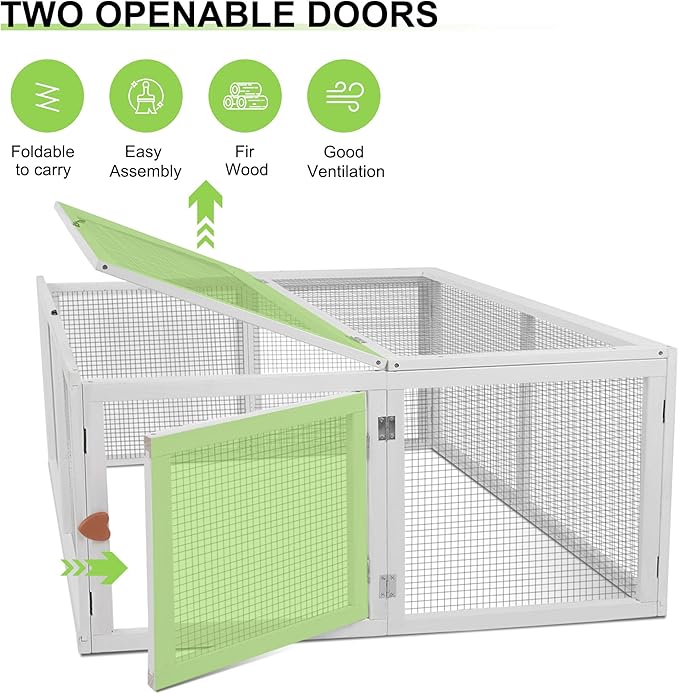 TWO OPENABLE DOORS

Foldable to carry

Easy Assembly

Fir Wood

Good Ventilation