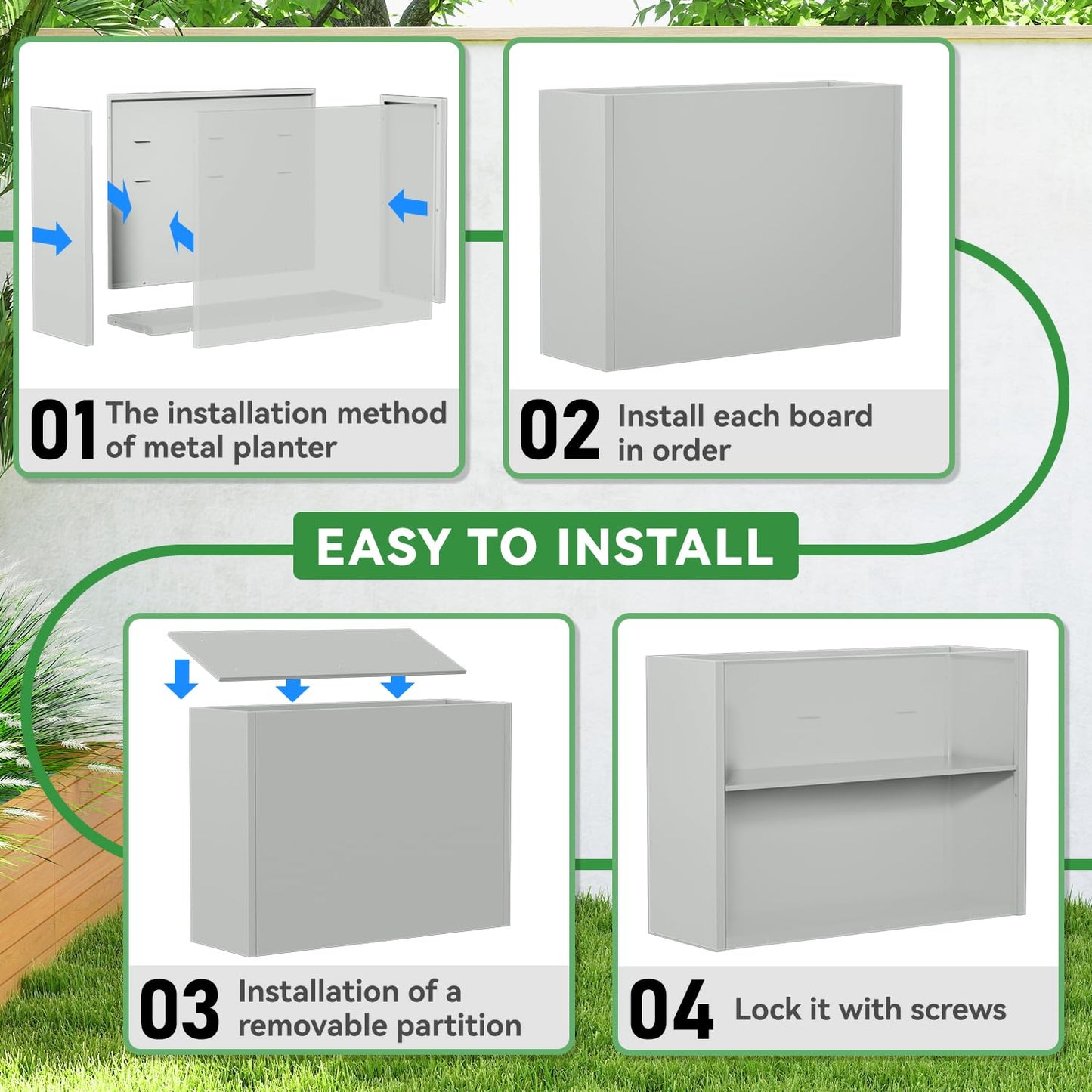 01 The installation method of metal planter

02 Install each board in order

EASY TO INSTALL

03 Installation of a removable partition

04 Lock it with screws