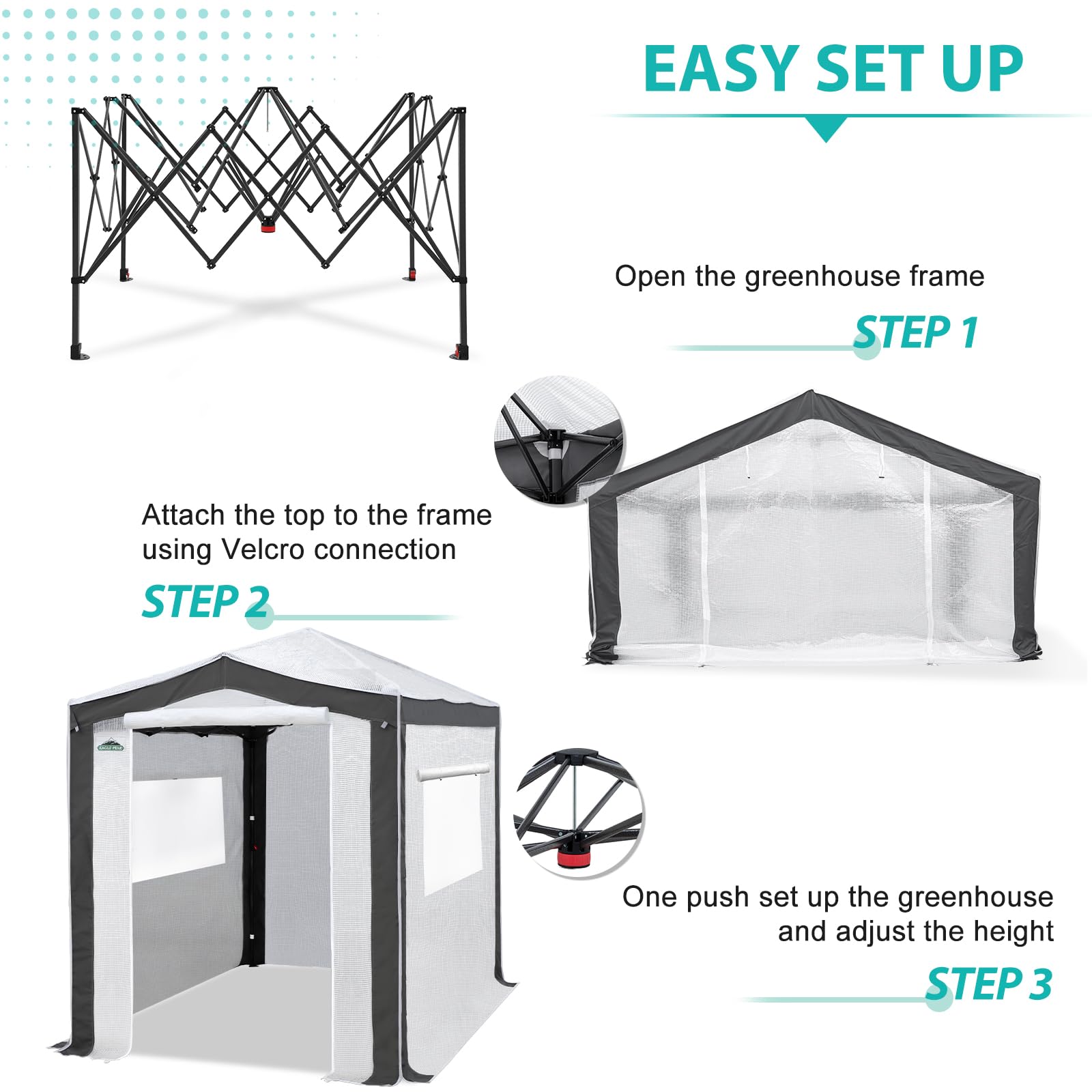 EASY SET UP

Open the greenhouse frame

STEP 1

Attach the top to the frame using Velcro connection

STEP 2

EAGLE PEAK

One push set up the greenhouse and adjust the height

STEP 3