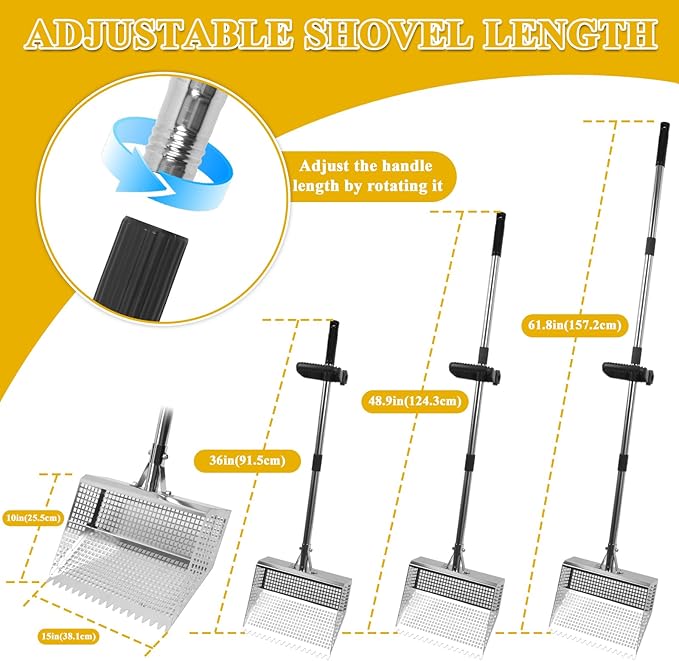 ADJUSTABLE SHOVEL LENGTH

Adjust the handle length by rotating it

61.8in(157.2cm)

48.9in(124.3cm)

36in(91.5cm)

10in(25.5cm)

15in(38.1cm)