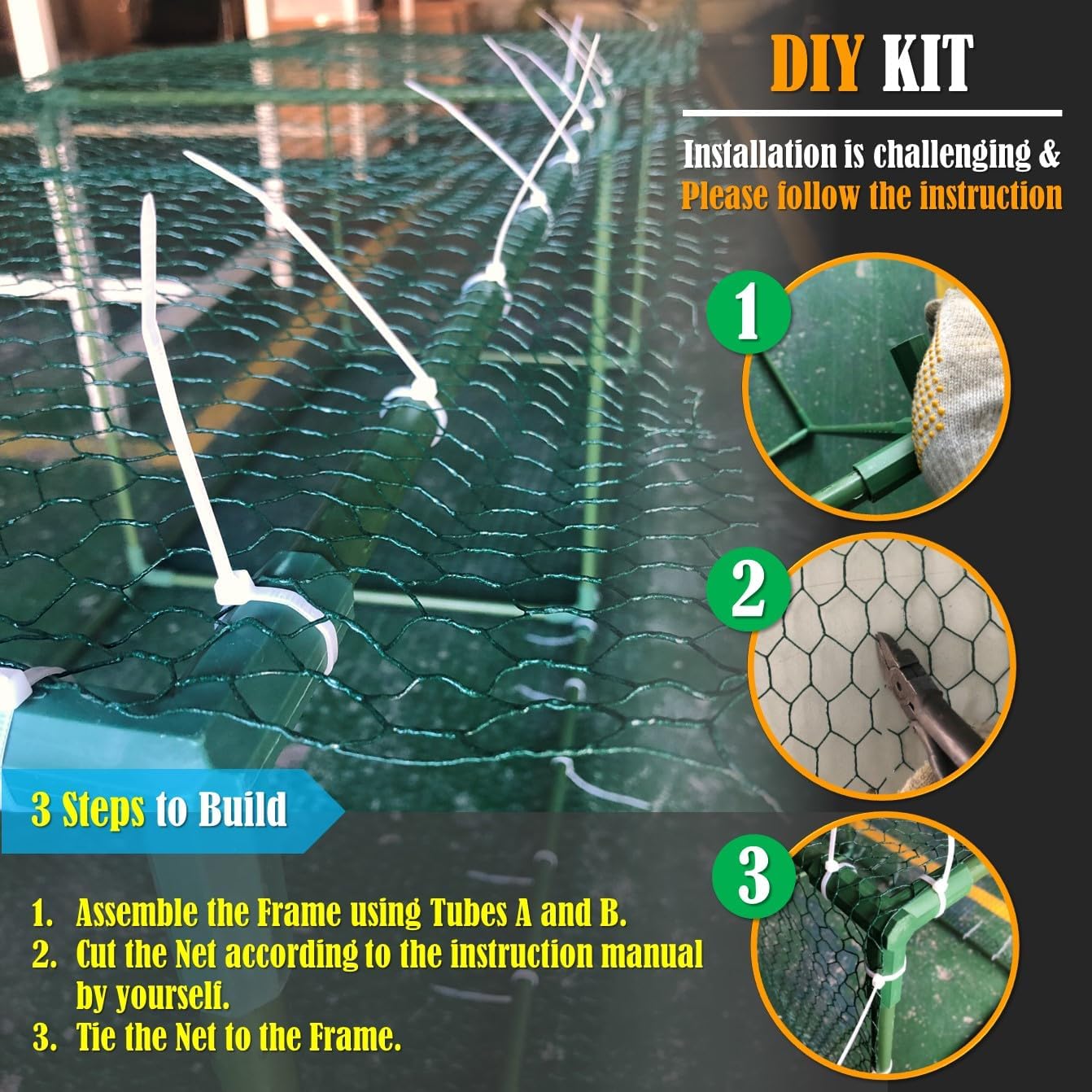 DIY KIT

Installation is challenging &
Please follow the instruction

1

2

3

3 Steps to Build

1. Assemble the Frame using Tubes A and B.
2. Cut the Net according to the instruction manual by yourself.
3. Tie the Net to the Frame.