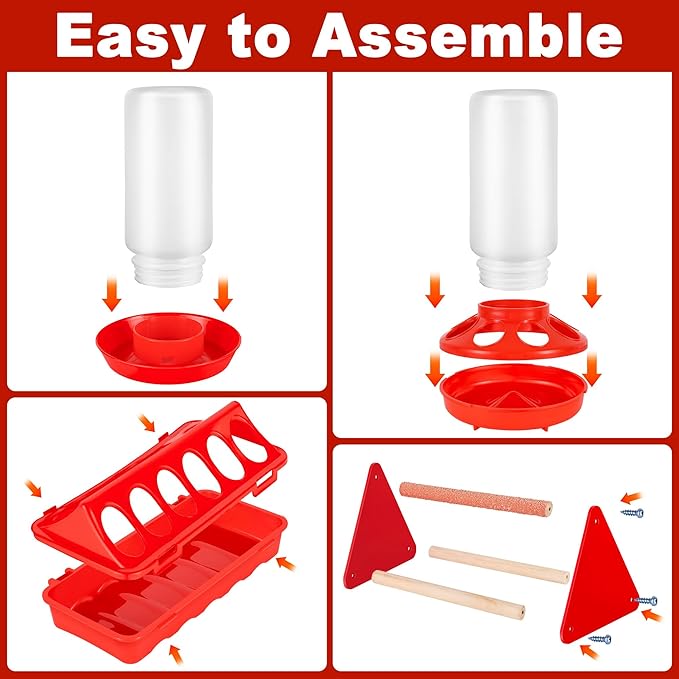 Easy to Assemble