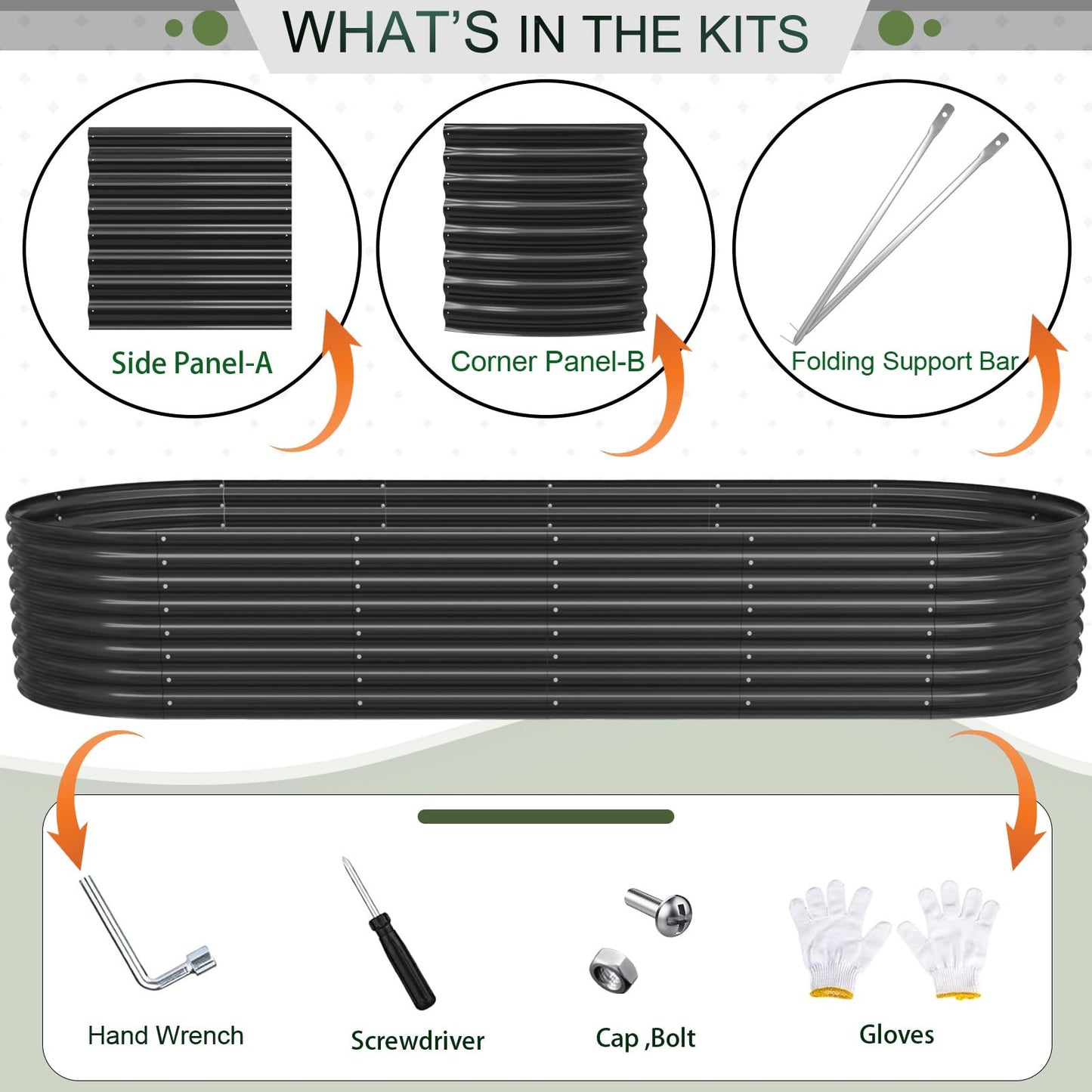 WHAT'S IN THE KITS

Side Panel-A

Corner Panel-B

Folding Support Bar

Hand Wrench

Screwdriver

Cap ,Bolt

Gloves