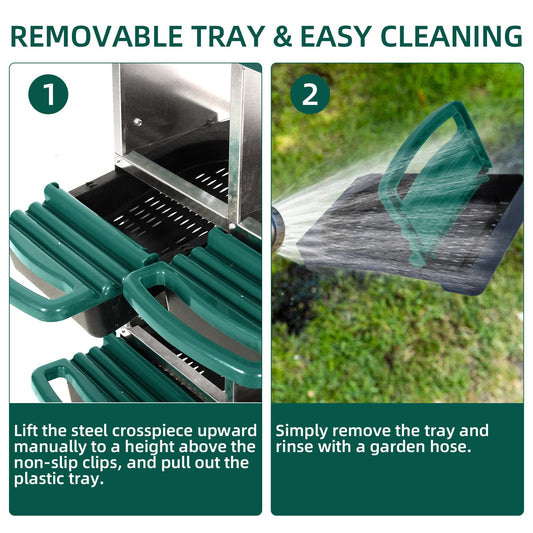 REMOVABLE TRAY & EASY CLEANING

1

Lift the steel crosspiece upward manually to a height above the non-slip clips, and pull out the plastic tray.

2

Simply remove the tray and rinse with a garden hose.