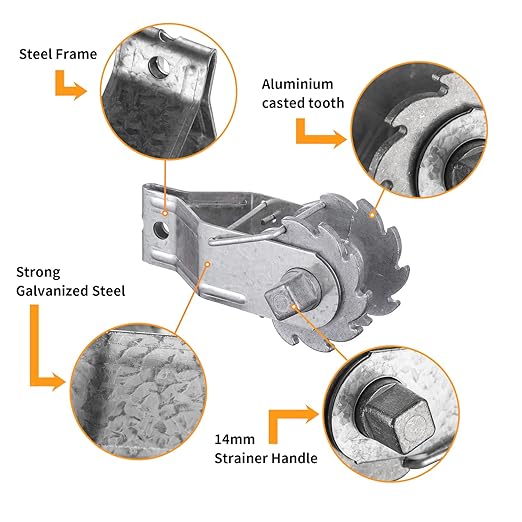 Steel Frame

Aluminium casted tooth

Strong Galvanized Steel

14mm Strainer Handle