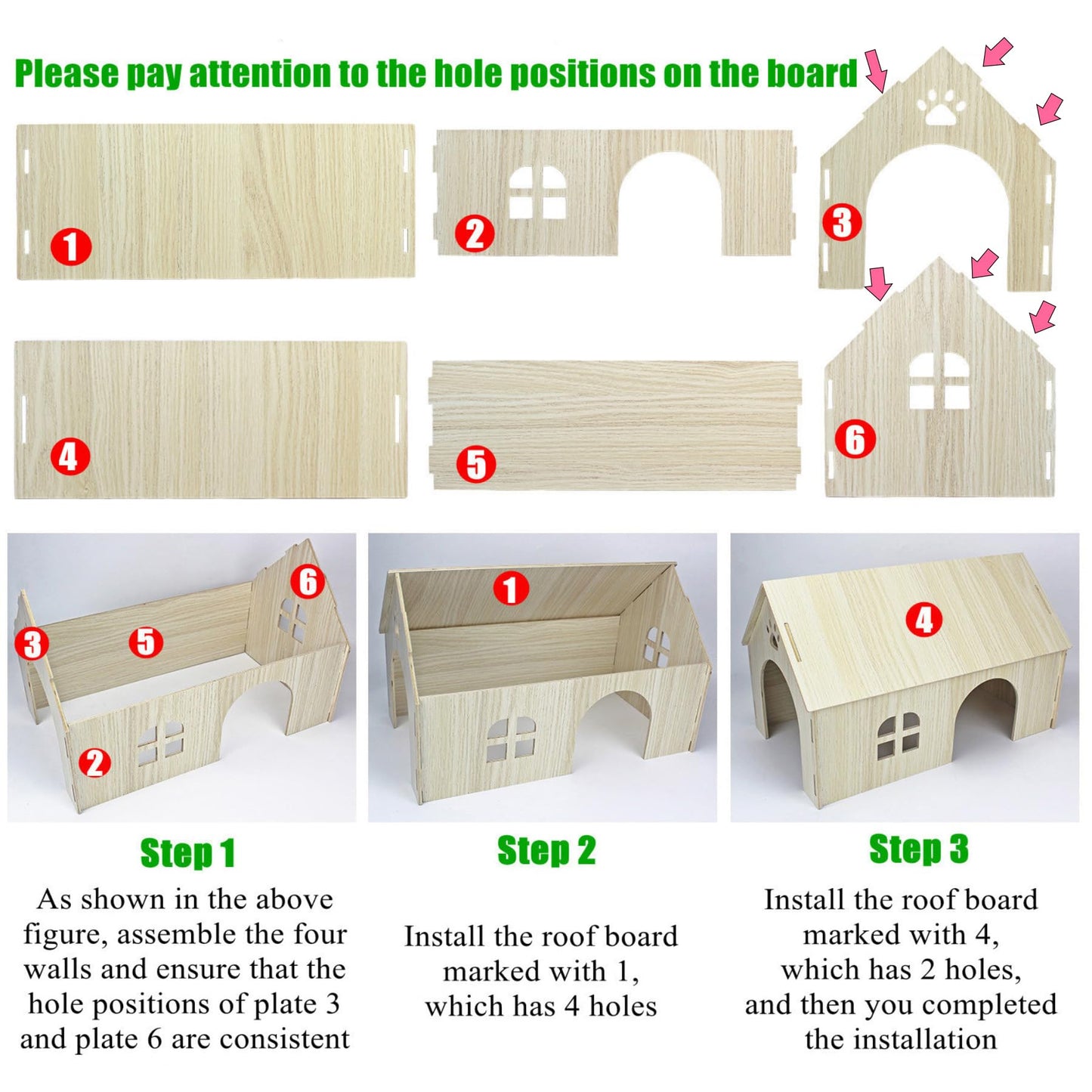 Please pay attention to the hole positions on the board

1

2

3

4

5

6

3

5

6

2

1

4

Step 1

As shown in the above figure, assemble the four walls and ensure that the hole positions of plate 3 and plate 6 are consistent

Step 2

Install the roof board marked with 1, which has 4 holes

Step 3

Install the roof board marked with 4, which has 2 holes, and then you completed the installation