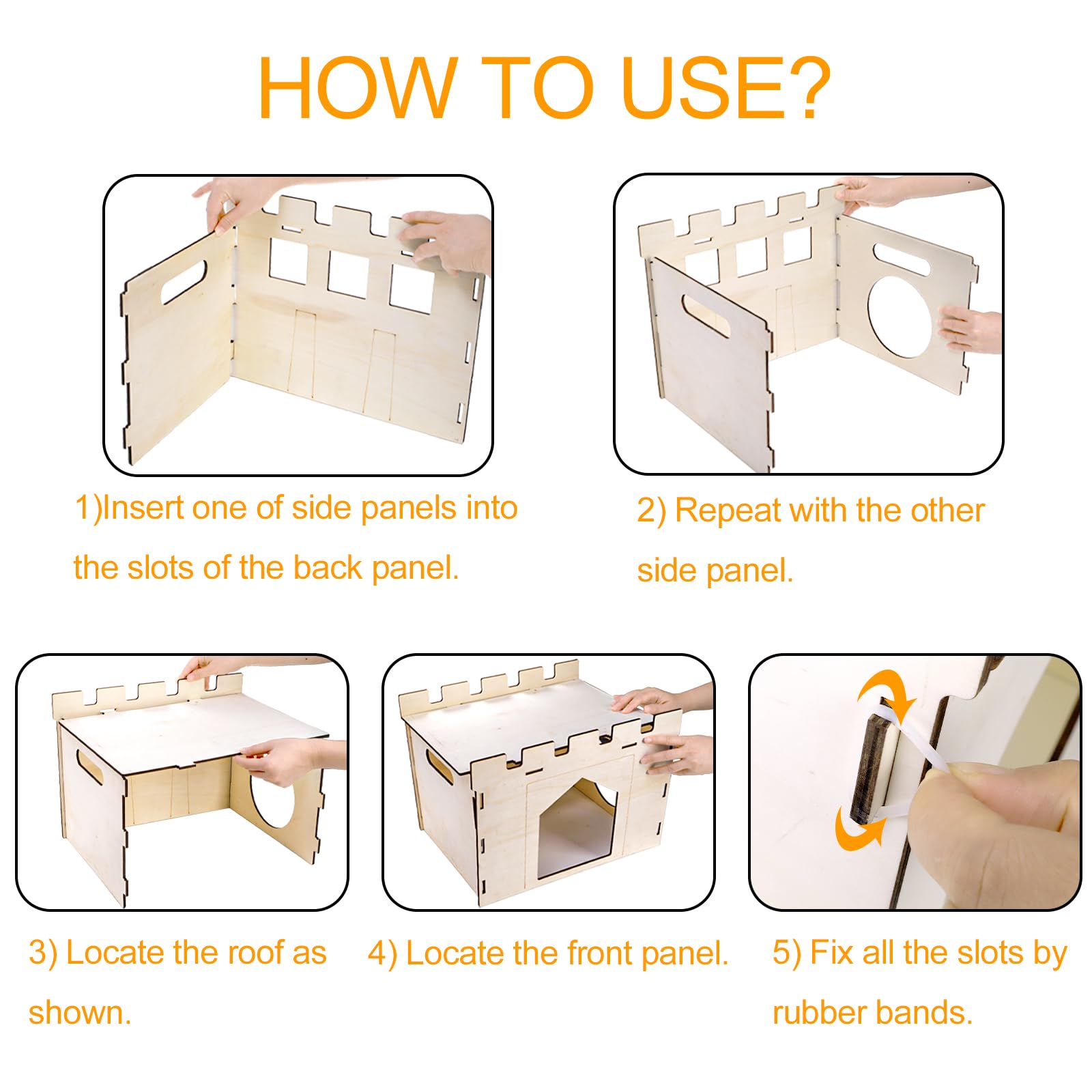 HOW TO USE?

1)Insert one of side panels into the slots of the back panel.

2) Repeat with the other side panel.

3) Locate the roof as shown.

4) Locate the front panel.

5) Fix all the slots by rubber bands.