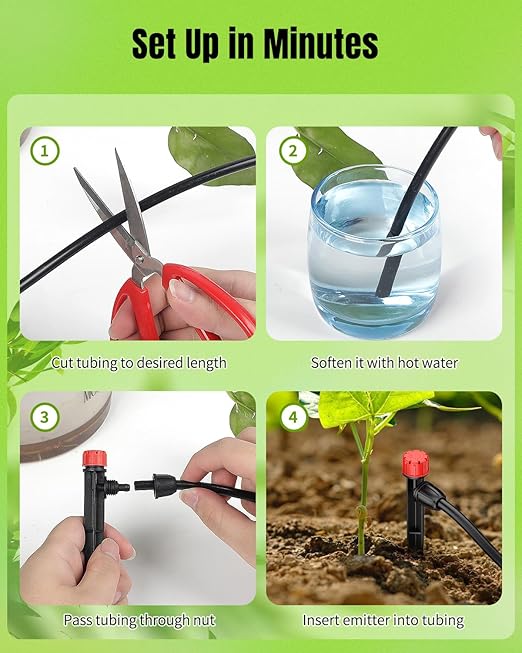 Set Up in Minutes

1

Cut tubing to desired length

2

Soften it with hot water

3

Pass tubing through nut

4

Insert emitter into tubing