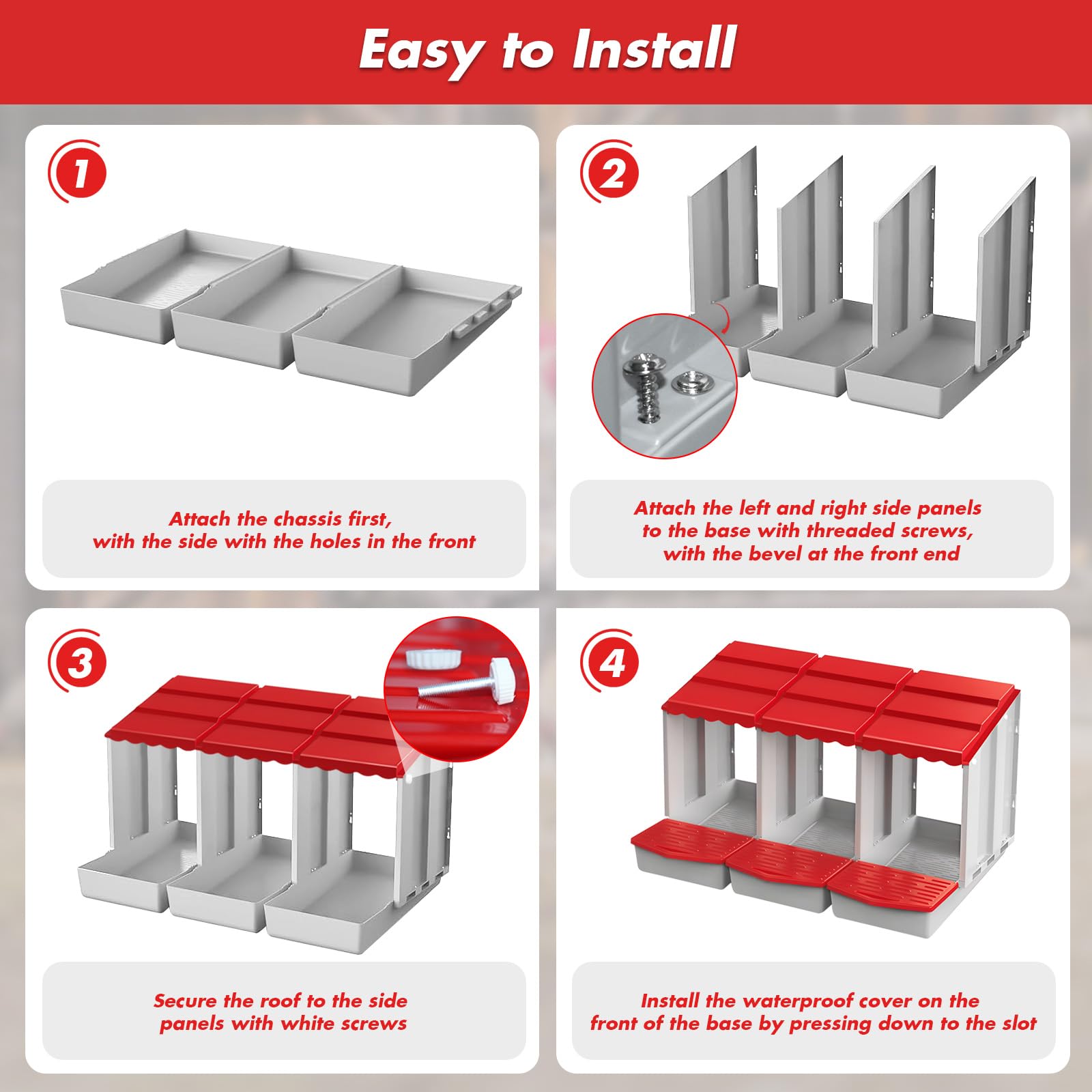 Easy to Install

1

Attach the chassis first, with the side with the holes in the front

2

Attach the left and right side panels to the base with threaded screws, with the bevel at the front end

3

Secure the roof to the side panels with white screws

4

Install the waterproof cover on the front of the base by pressing down to the slot