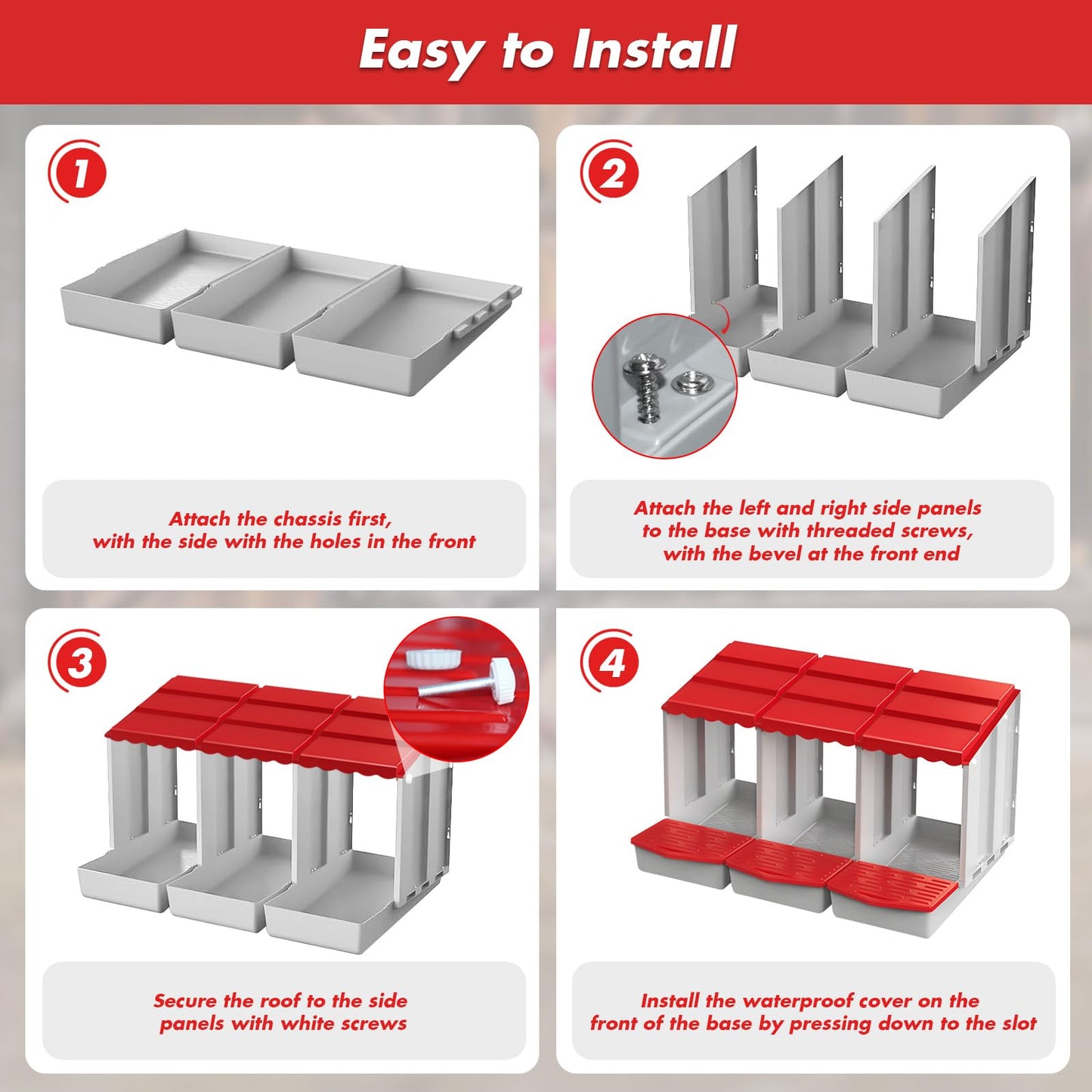 Easy to Install

1

Attach the chassis first, with the side with the holes in the front

2

Attach the left and right side panels to the base with threaded screws, with the bevel at the front end

3

Secure the roof to the side panels with white screws

4

Install the waterproof cover on the front of the base by pressing down to the slot