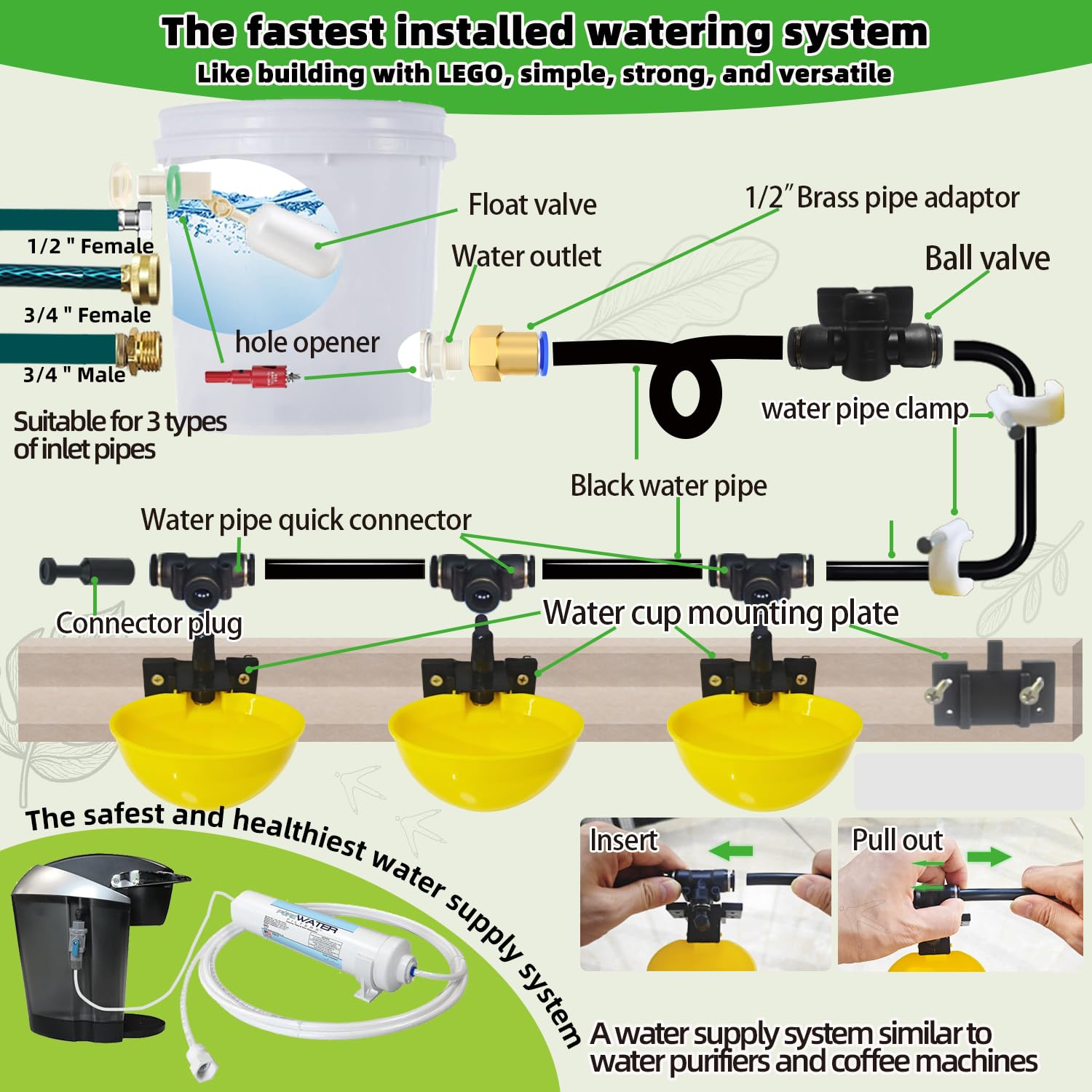 The fastest installed watering system

Like building with LEGO, simple, strong, and versatile

1/2 " Female

3/4 " Female

3/4 " Male

Suitable for 3 types of inlet pipes

Float valve

Water outlet

hole opener

1/2″ Brass pipe adaptor

Ball valve

water pipe clamp

Black water pipe

Water pipe quick connector

Connector plug

Water cup mounting plate

The safest and healthiest water supply system

PUREWATER

Insert

Pull out

A water supply system similar to water purifiers and coffee machines