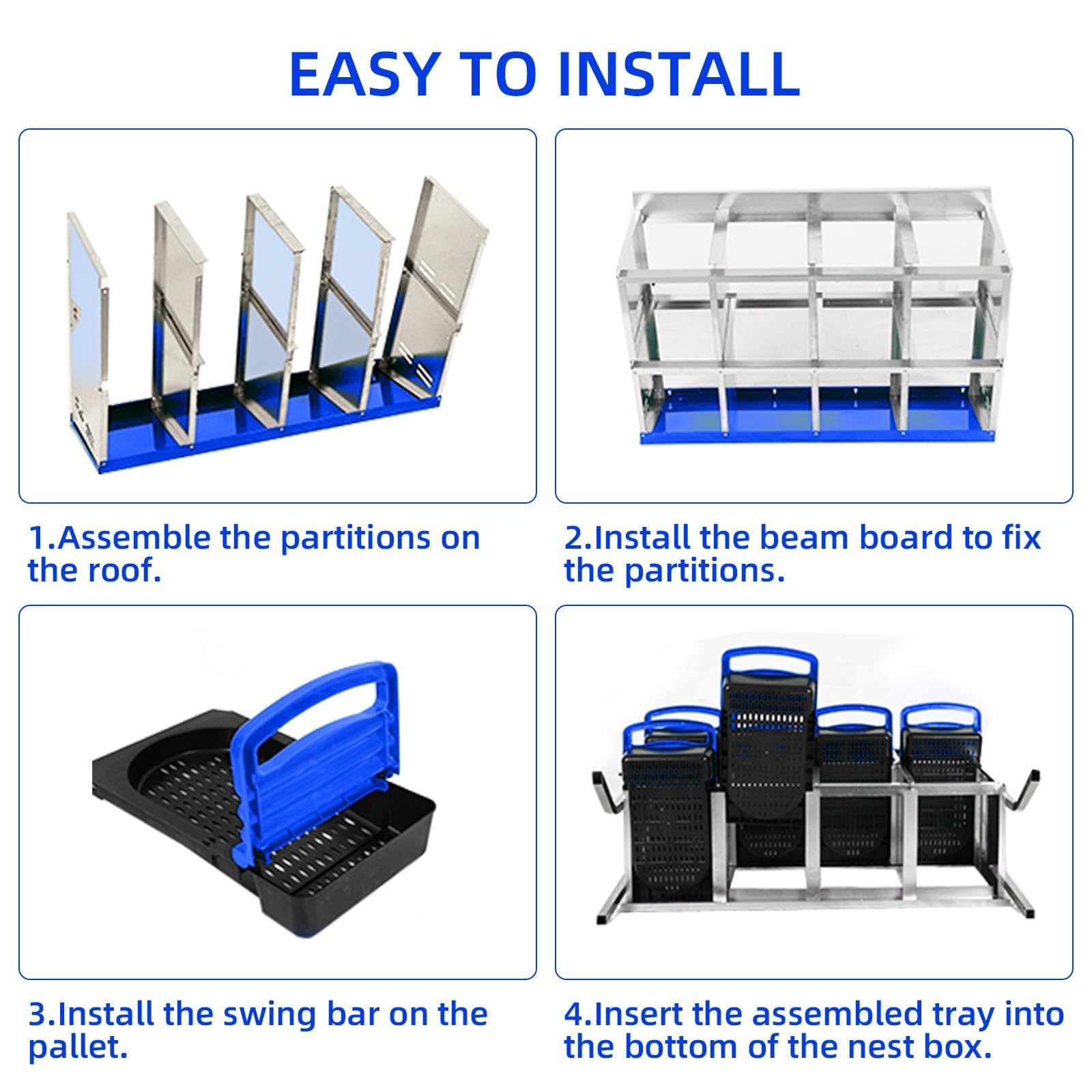 EASY TO INSTALL

1.Assemble the partitions on the roof.

2.Install the beam board to fix the partitions.

3.Install the swing bar on the pallet.

4.Insert the assembled tray into the bottom of the nest box.