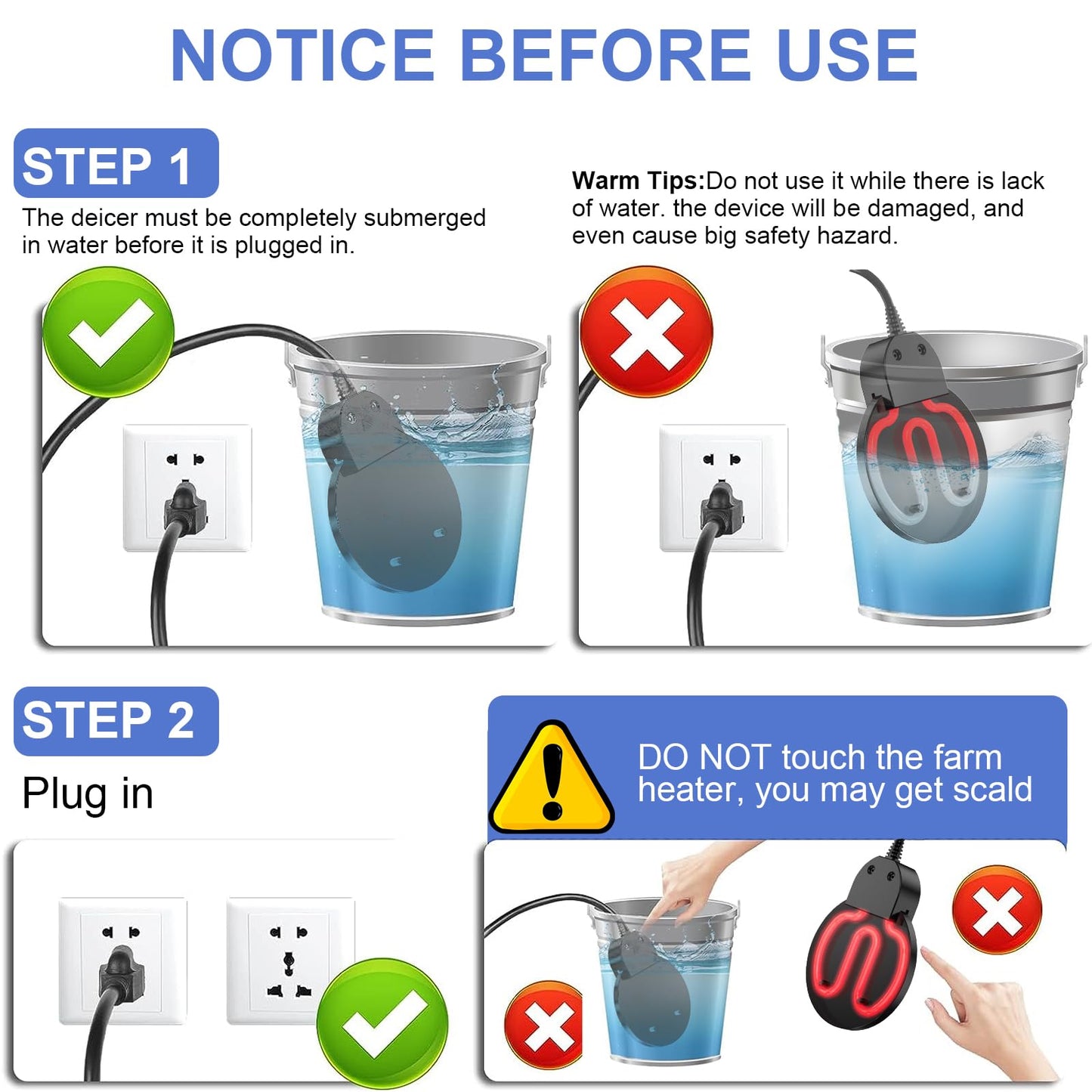 NOTICE BEFORE USE

STEP 1

The deicer must be completely submerged in water before it is plugged in.

Warm Tips:Do not use it while there is lack of water. the device will be damaged, and even cause big safety hazard.

STEP 2

Plug in

DO NOT touch the farm heater, you may get scald