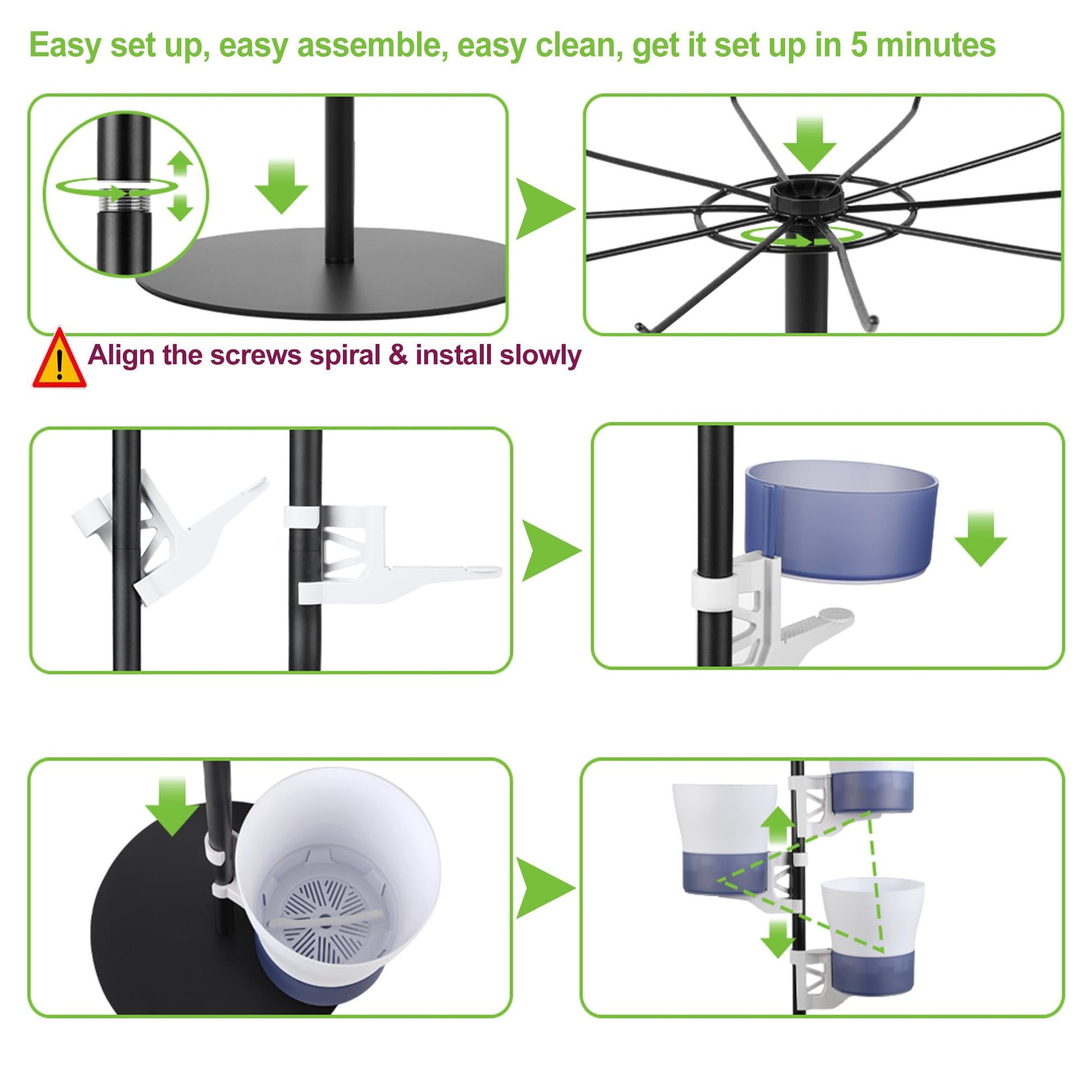 Easy set up, easy assemble, easy clean, get it set up in 5 minutes

Align the screws spiral & install slowly