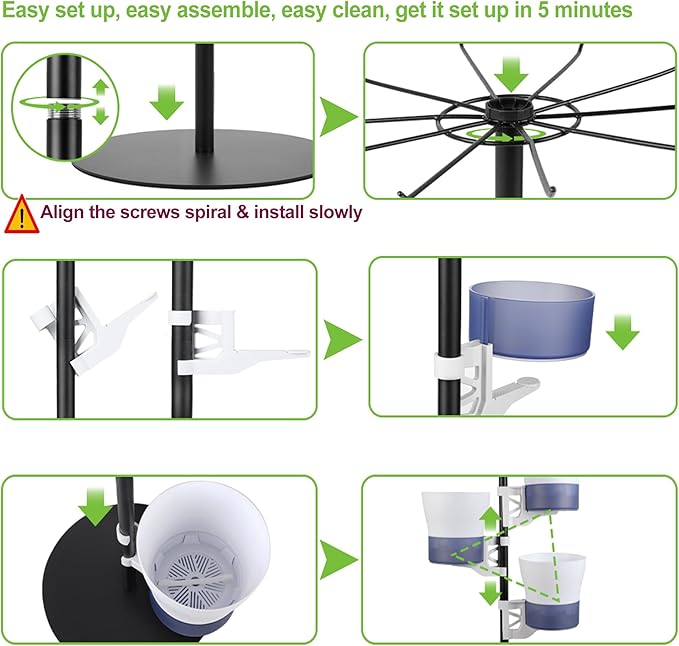 Easy set up, easy assemble, easy clean, get it set up in 5 minutes

Align the screws spiral & install slowly