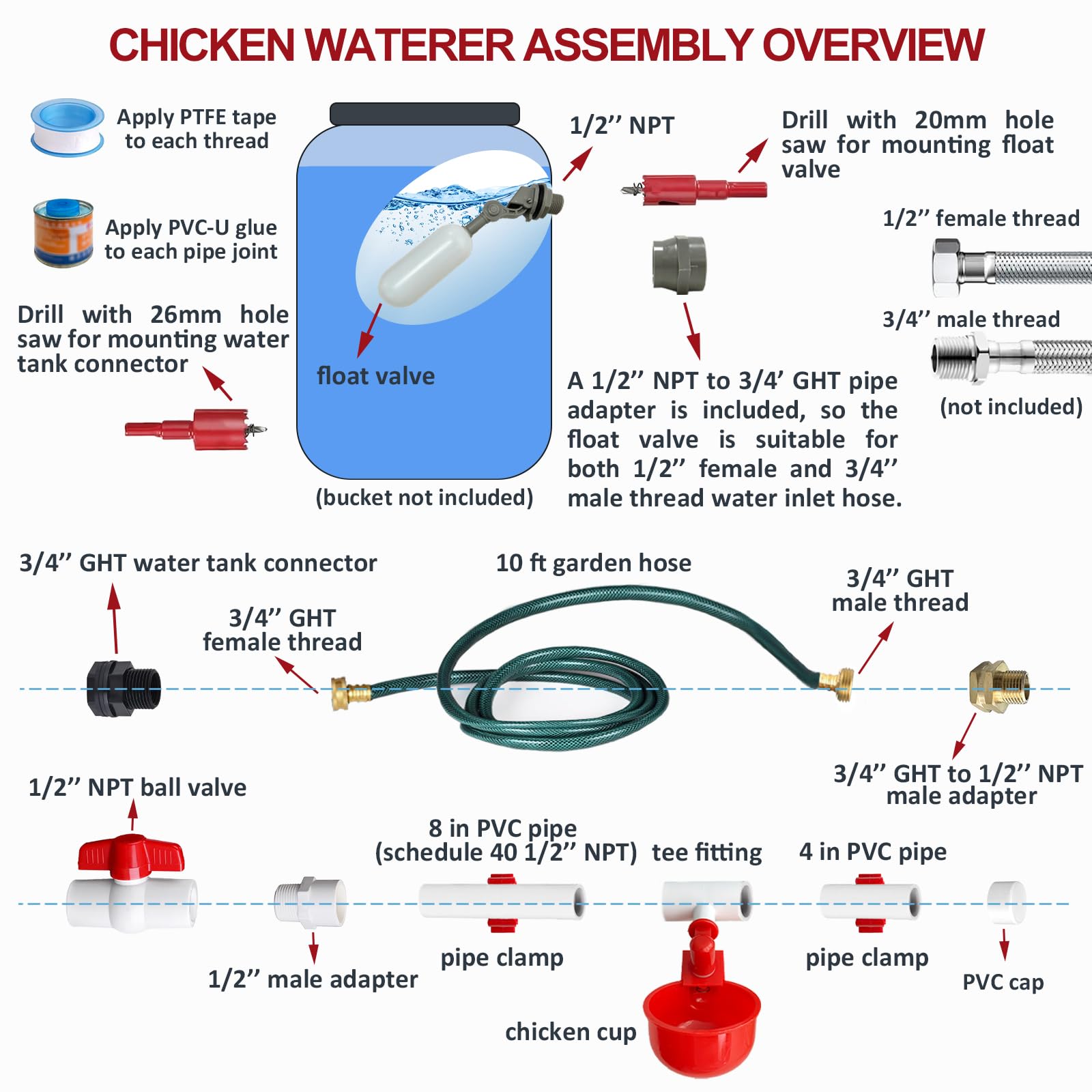 CHICKEN WATERER ASSEMBLY OVERVIEW

Apply PTFE tape to each thread

Apply PVC-U glue to each pipe joint

Drill with 26mm hole saw for mounting water tank connector

float valve

(bucket not included)

1/2'' NPT

Drill with 20mm hole saw for mounting float valve

1/2'' female thread

3/4'' male thread

(not included)

A 1/2'' NPT to 3/4' GHT pipe adapter is included, so the float valve is suitable for both 1/2'' female and 3/4'' male thread water inlet hose.

3/4'' GHT water tank connector

3/4'' GHT female thread

10 ft garden hose

3/4'' GHT male thread

3/4'' GHT to 1/2'' NPT male adapter

1/2'' NPT ball valve

1/2'' male adapter

8 in PVC pipe (schedule 40 1/2'' NPT)

pipe clamp

tee fitting

chicken cup

4 in PVC pipe

pipe clamp

PVC cap