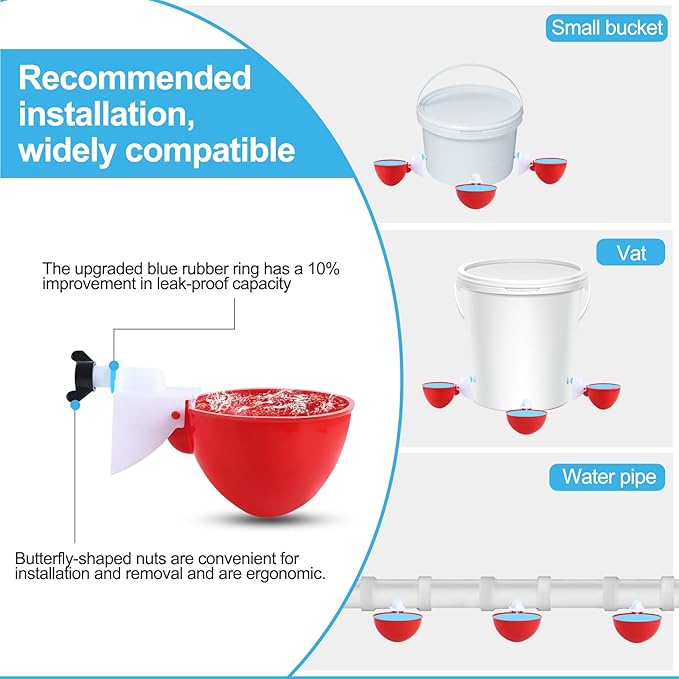 Recommended installation, widely compatible

The upgraded blue rubber ring has a 10% improvement in leak-proof capacity

Butterfly-shaped nuts are convenient for installation and removal and are ergonomic.

Small bucket

Vat

Water pipe