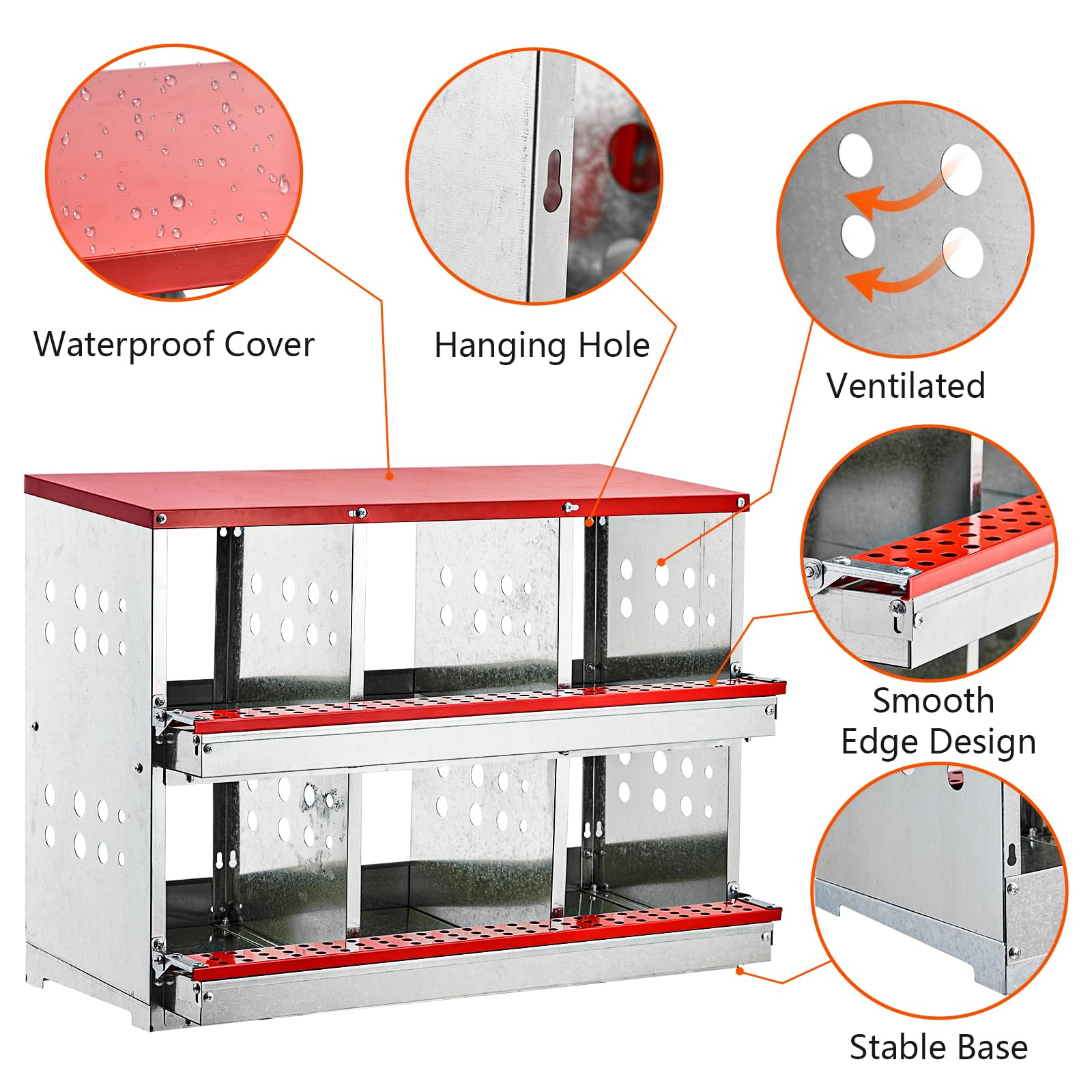 Waterproof Cover

Hanging Hole

Ventilated

Smooth
Edge Design

Stable Base