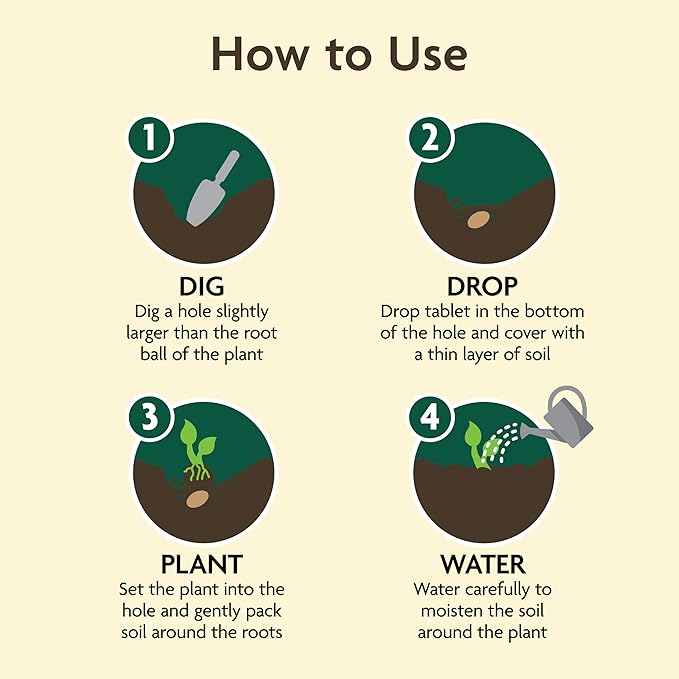 How to Use

1

DIG
Dig a hole slightly larger than the root ball of the plant

2

DROP
Drop tablet in the bottom of the hole and cover with a thin layer of soil

3

PLANT
Set the plant into the hole and gently pack soil around the roots

4

WATER
Water carefully to moisten the soil around the plant