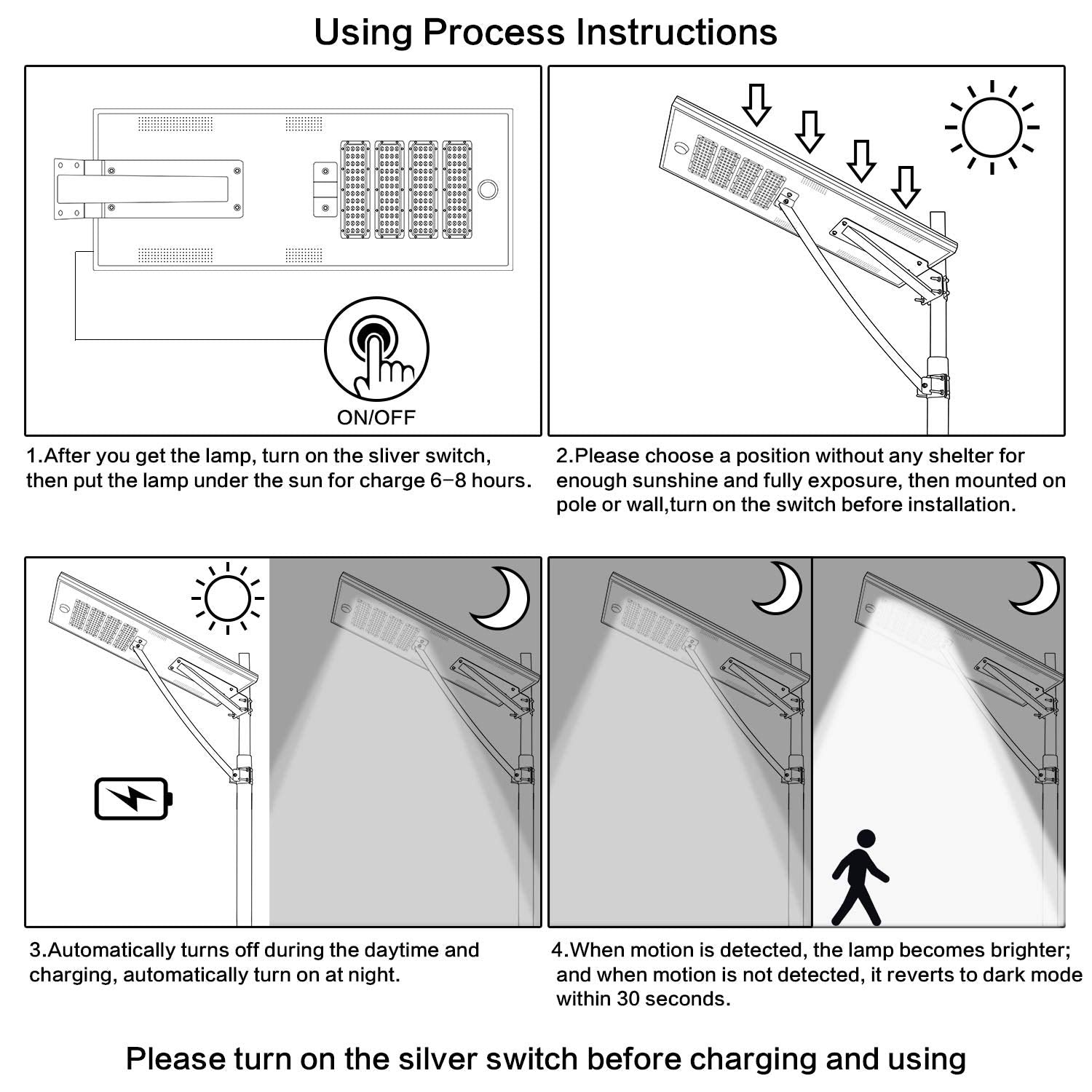 Using Process Instructions

ON/OFF

1.After you get the lamp, turn on the sliver switch, then put the lamp under the sun for charge 6–8 hours.

2.Please choose a position without any shelter for enough sunshine and fully exposure, then mounted on pole or wall,turn on the switch before installation.

3.Automatically turns off during the daytime and charging, automatically turn on at night.

4.When motion is detected, the lamp becomes brighter; and when motion is not detected, it reverts to dark mode within 30 seconds.

Please turn on the silver switch before charging and using