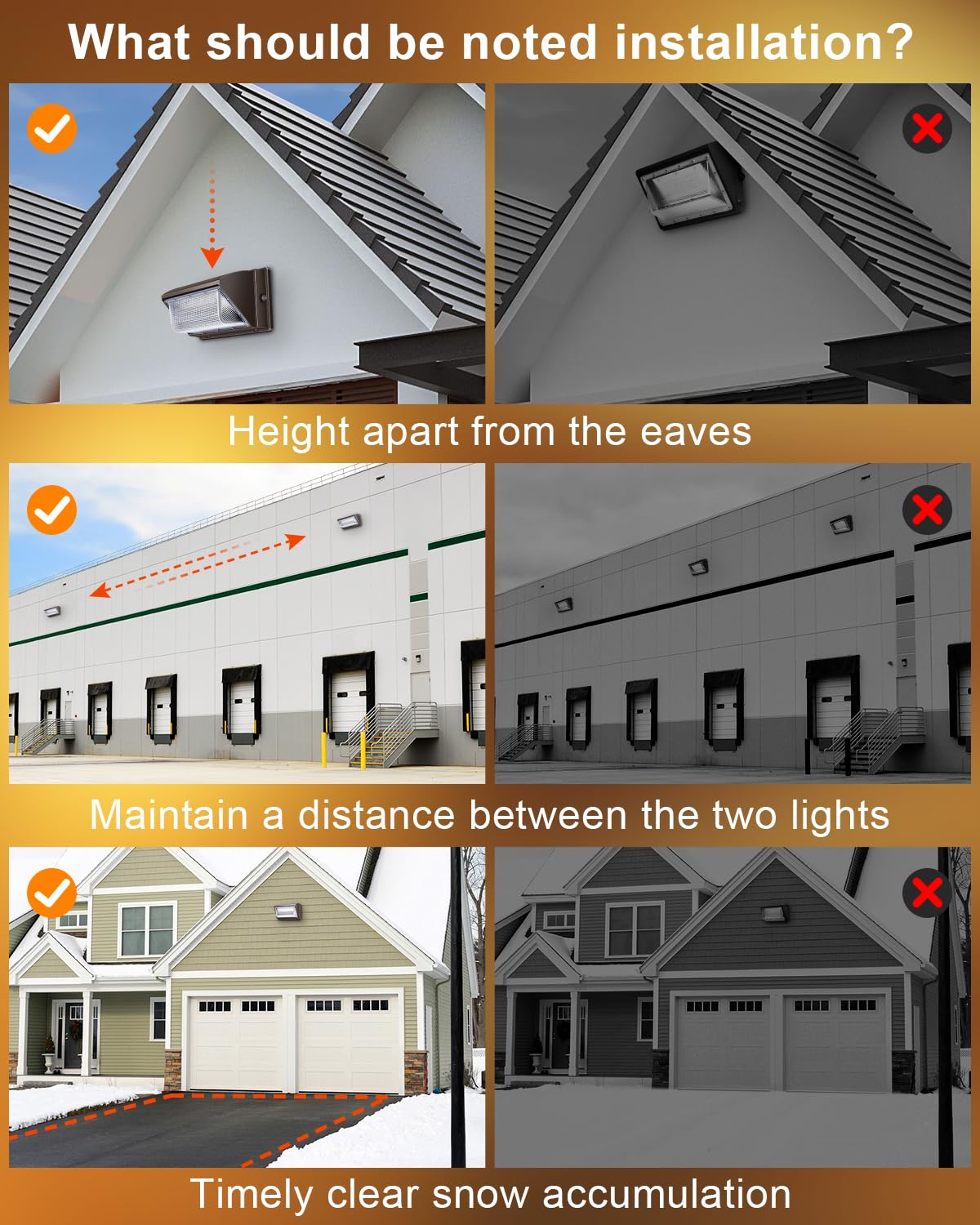 What should be noted installation?

Height apart from the eaves

Maintain a distance between the two lights

Timely clear snow accumulation