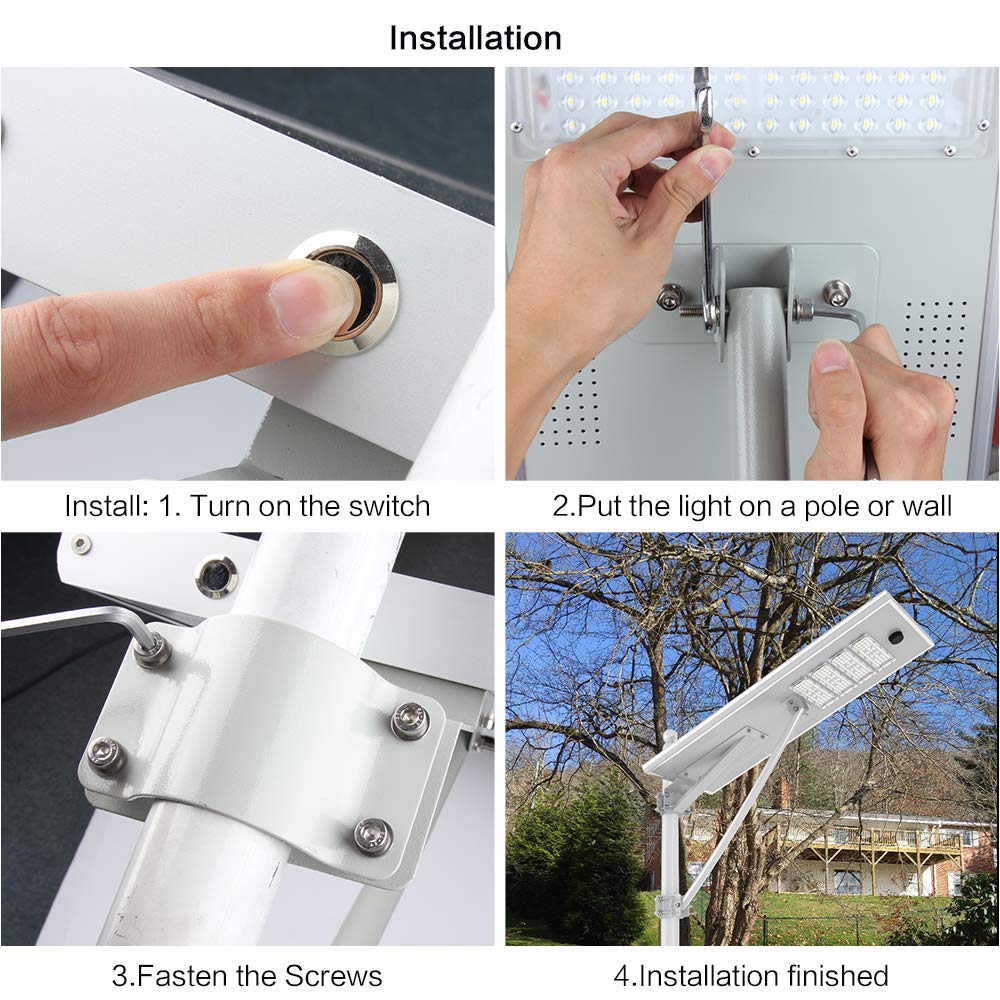 Installation

Install: 1. Turn on the switch

2.Put the light on a pole or wall

3.Fasten the Screws

4.Installation finished