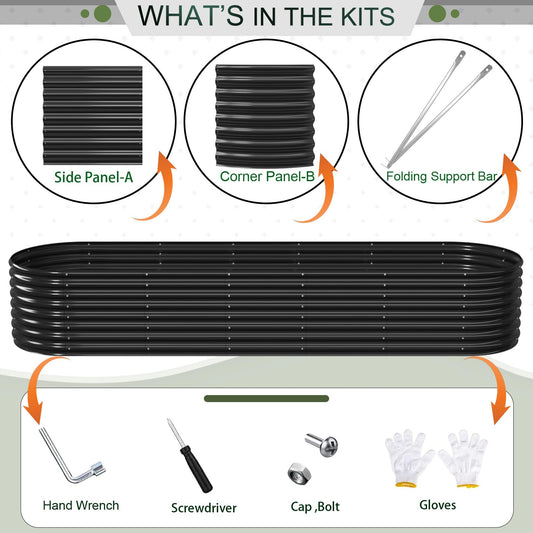 WHAT'S IN THE KITS

Side Panel-A

Corner Panel-B

Folding Support Bar

Hand Wrench

Screwdriver

Cap ,Bolt

Gloves