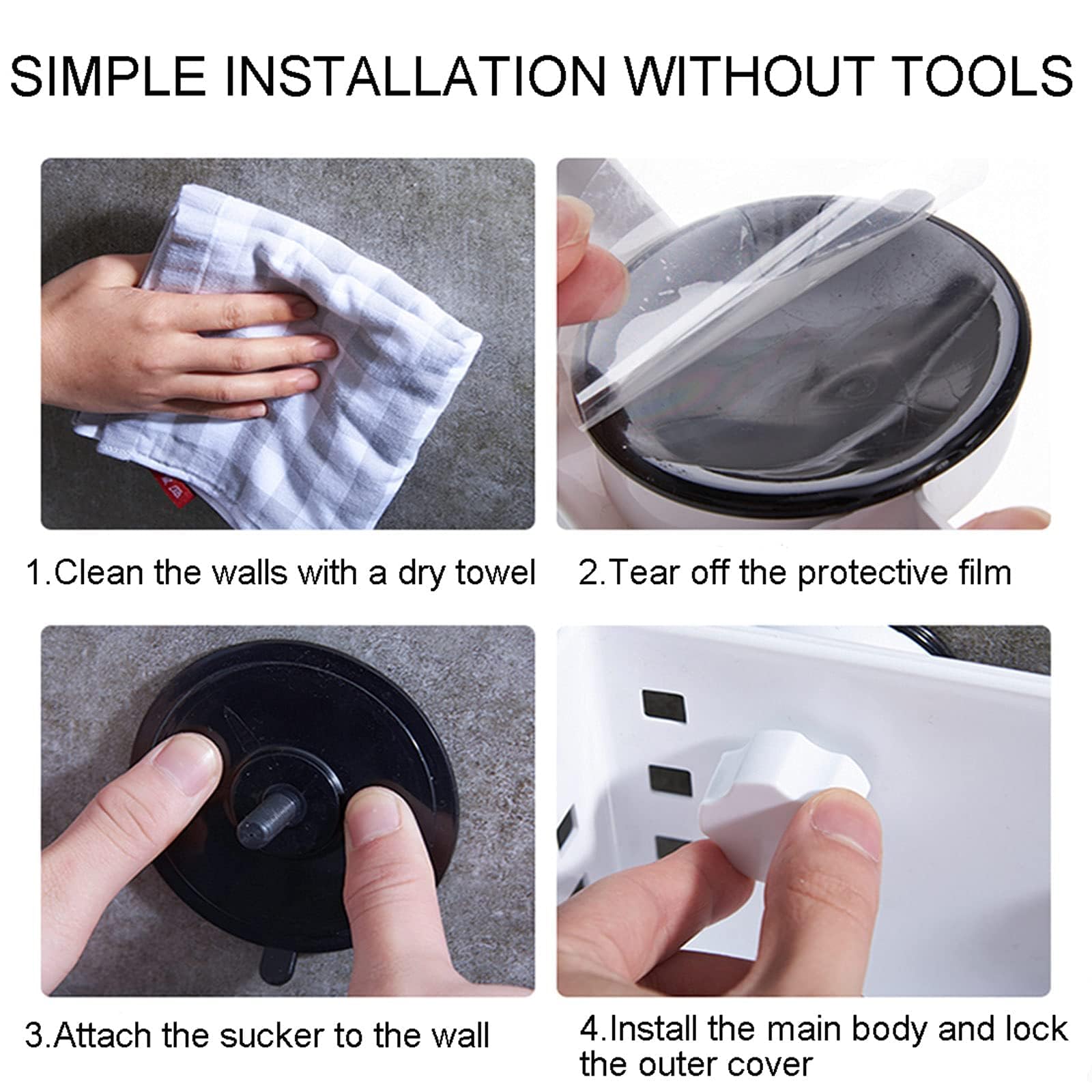 SIMPLE INSTALLATION WITHOUT TOOLS

1.Clean the walls with a dry towel

2.Tear off the protective film

3.Attach the sucker to the wall

4.Install the main body and lock the outer cover