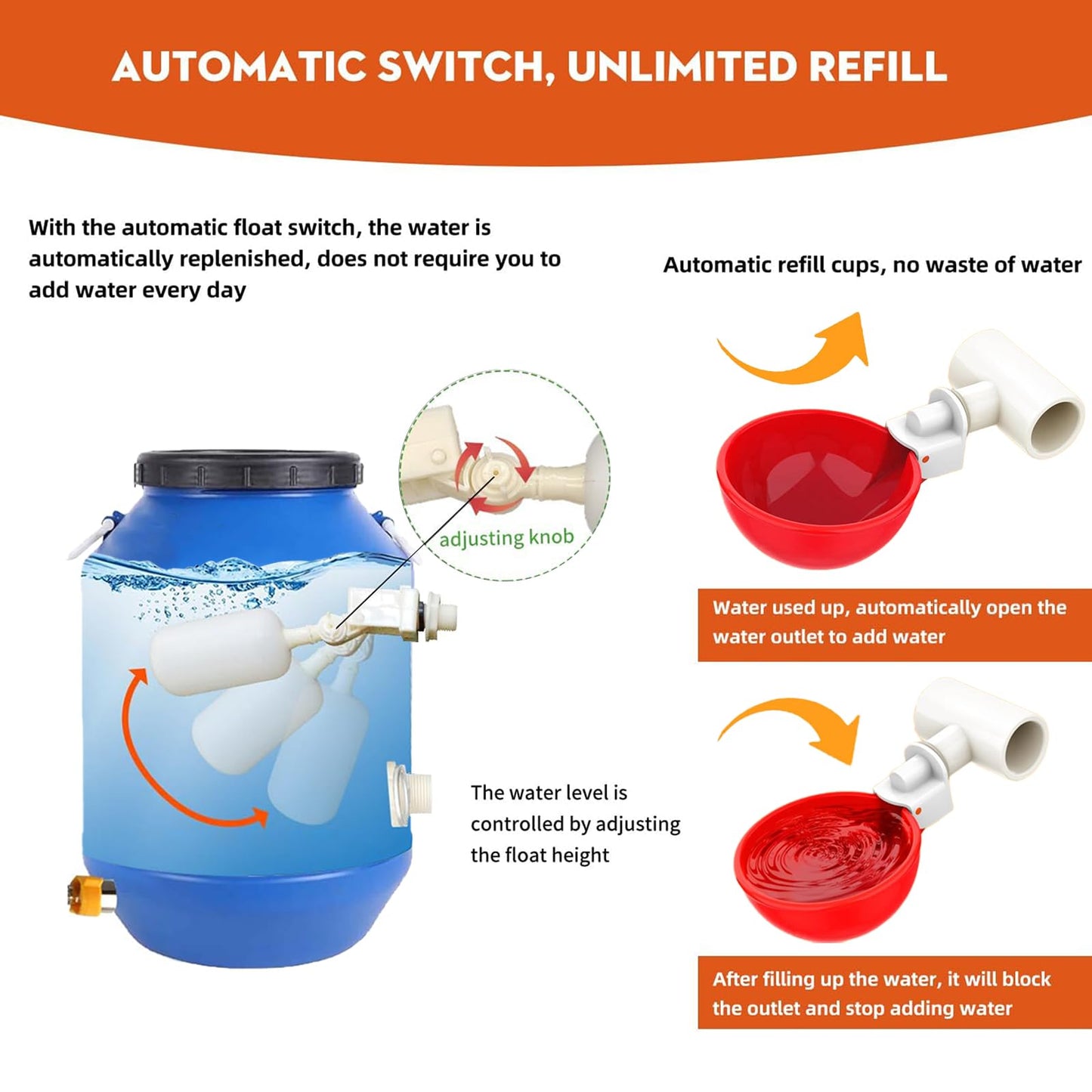 AUTOMATIC SWITCH, UNLIMITED REFILL

With the automatic float switch, the water is automatically replenished, does not require you to add water every day

adjusting knob

The water level is controlled by adjusting the float height

Automatic refill cups, no waste of water

Water used up, automatically open the water outlet to add water

After filling up the water, it will block the outlet and stop adding water