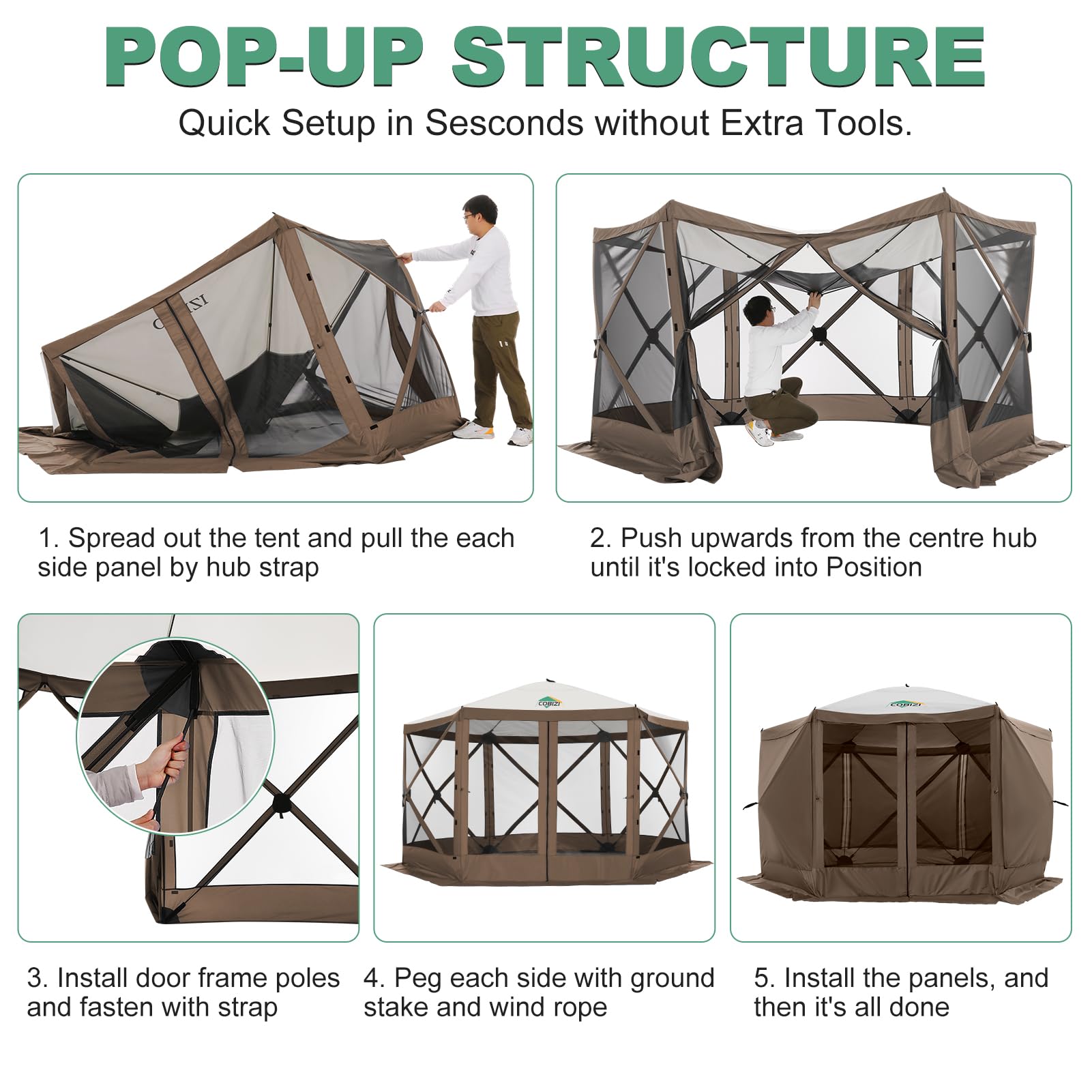 POP-UP STRUCTURE

Quick Setup in Sesconds without Extra Tools.

COBIZI

1. Spread out the tent and pull the each side panel by hub strap

2. Push upwards from the centre hub until it's locked into Position

COBIZI

COBIZI

3. Install door frame poles and fasten with strap

4. Peg each side with ground stake and wind rope

5. Install the panels, and then it's all done