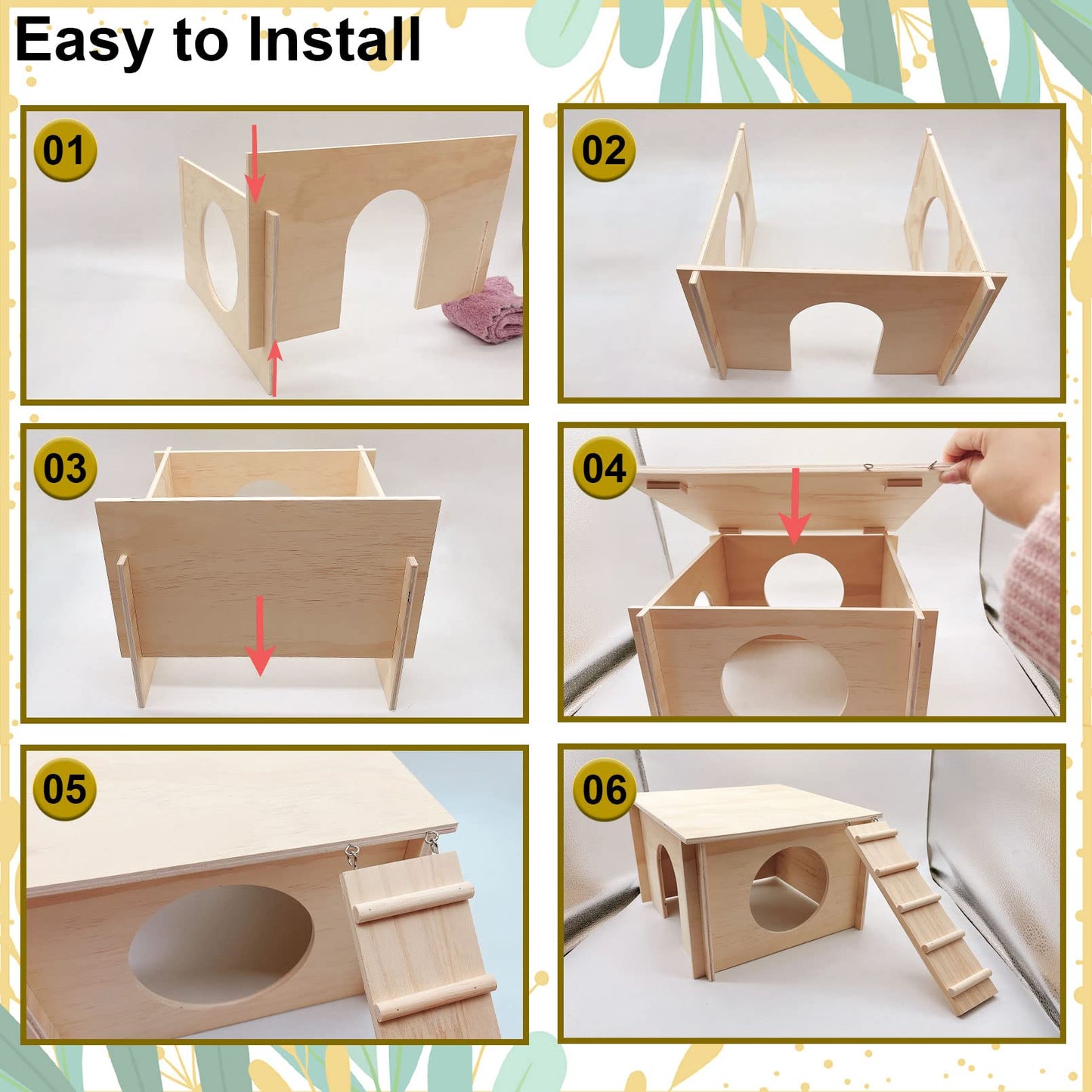 Easy to Install

01

02

03

04

05

06