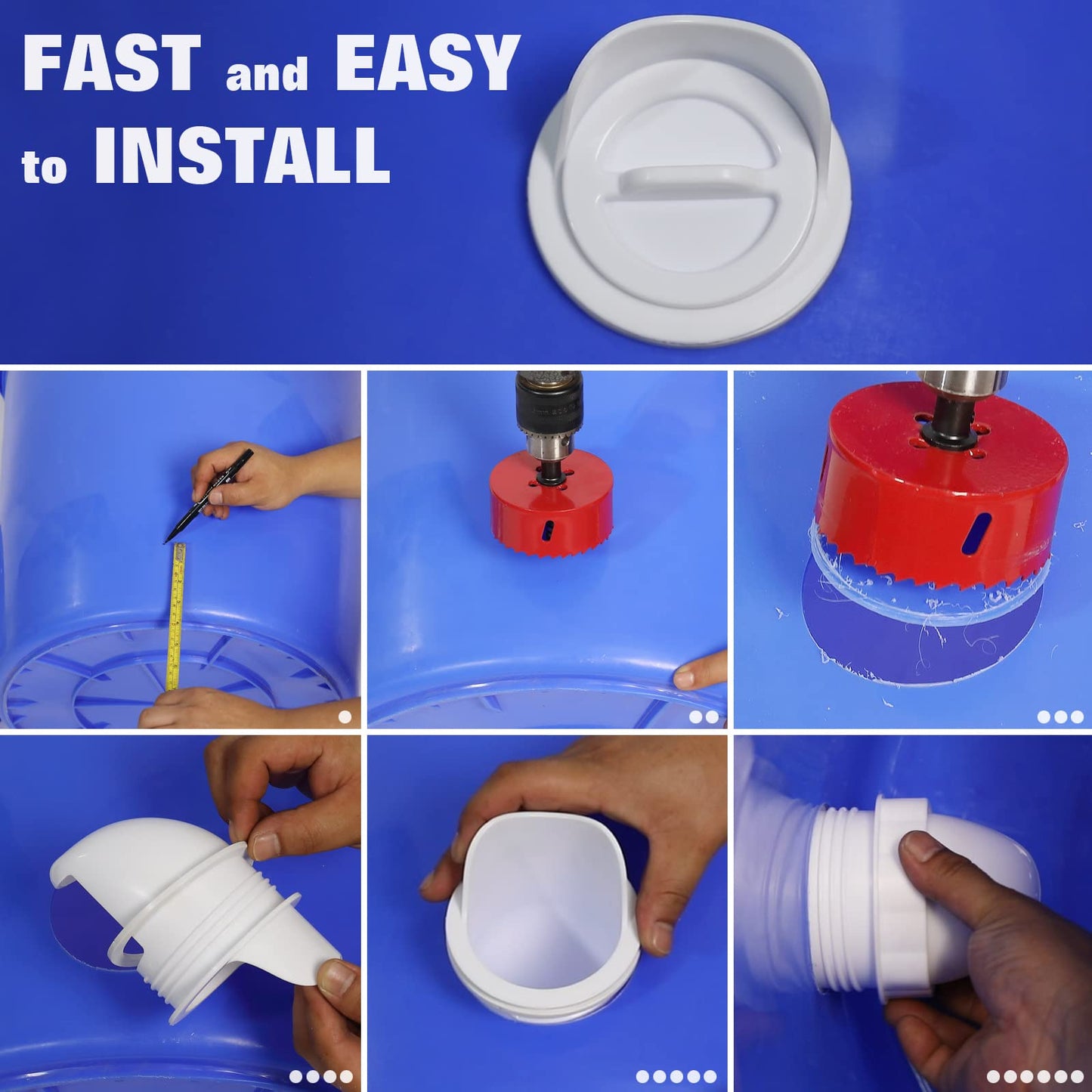 FAST and EASY to INSTALL