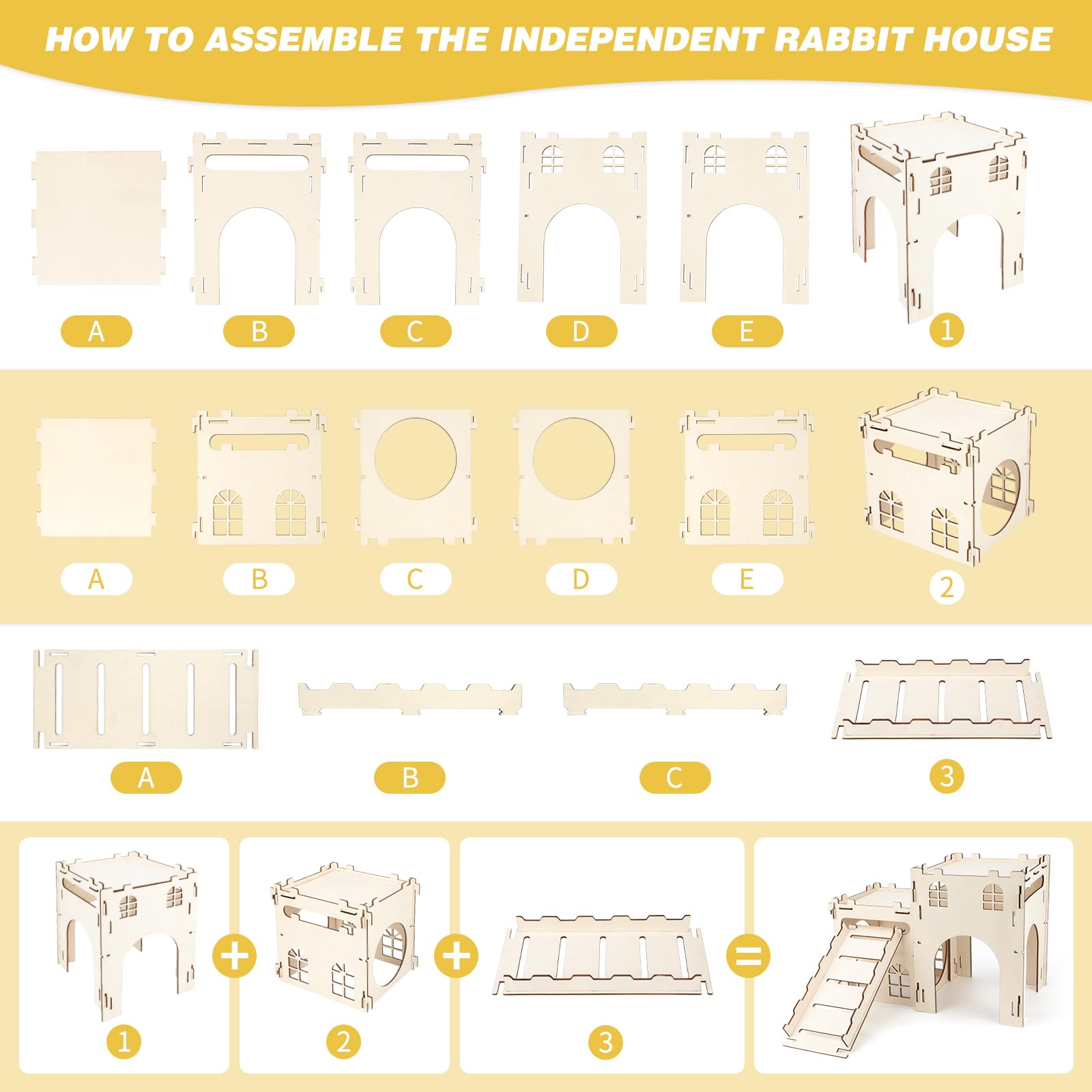 HOW TO ASSEMBLE THE INDEPENDENT RABBIT HOUSE

A B C D E 1

A B C D E 2

A B C 3

1 + 2 + 3 =