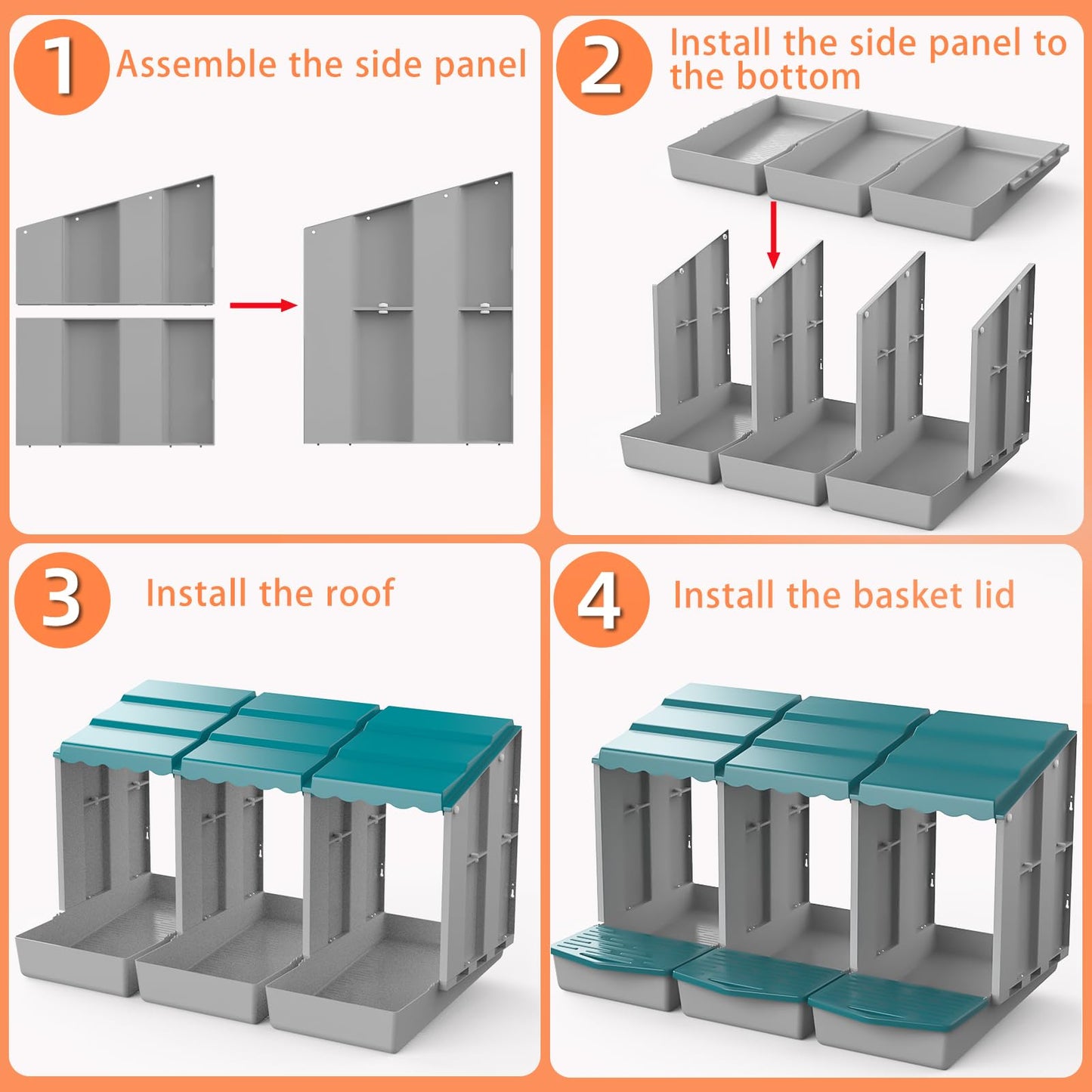 1 Assemble the side panel

2 Install the side panel to the bottom

3 Install the roof

4 Install the basket lid