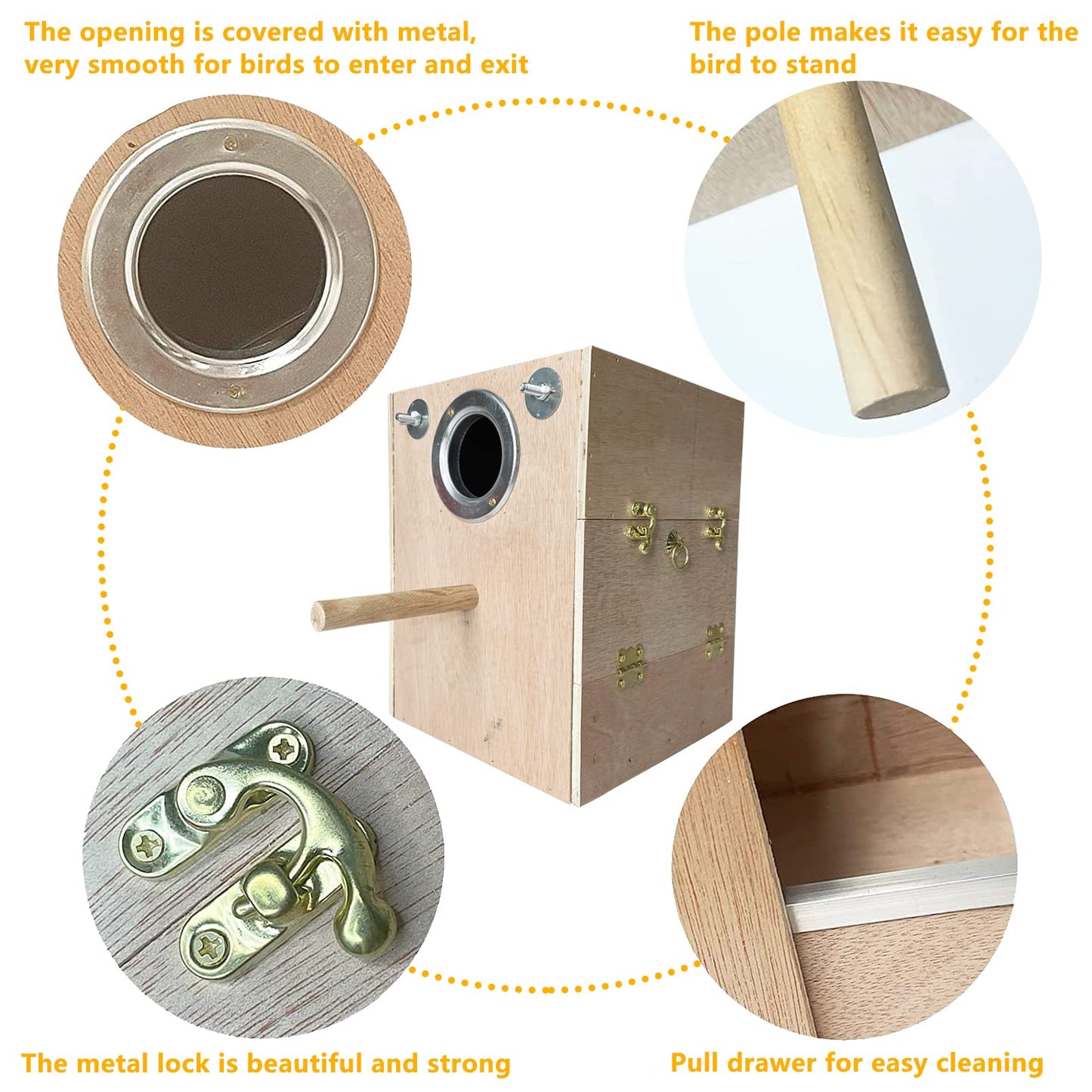 The opening is covered with metal, very smooth for birds to enter and exit

The pole makes it easy for the bird to stand

The metal lock is beautiful and strong

Pull drawer for easy cleaning